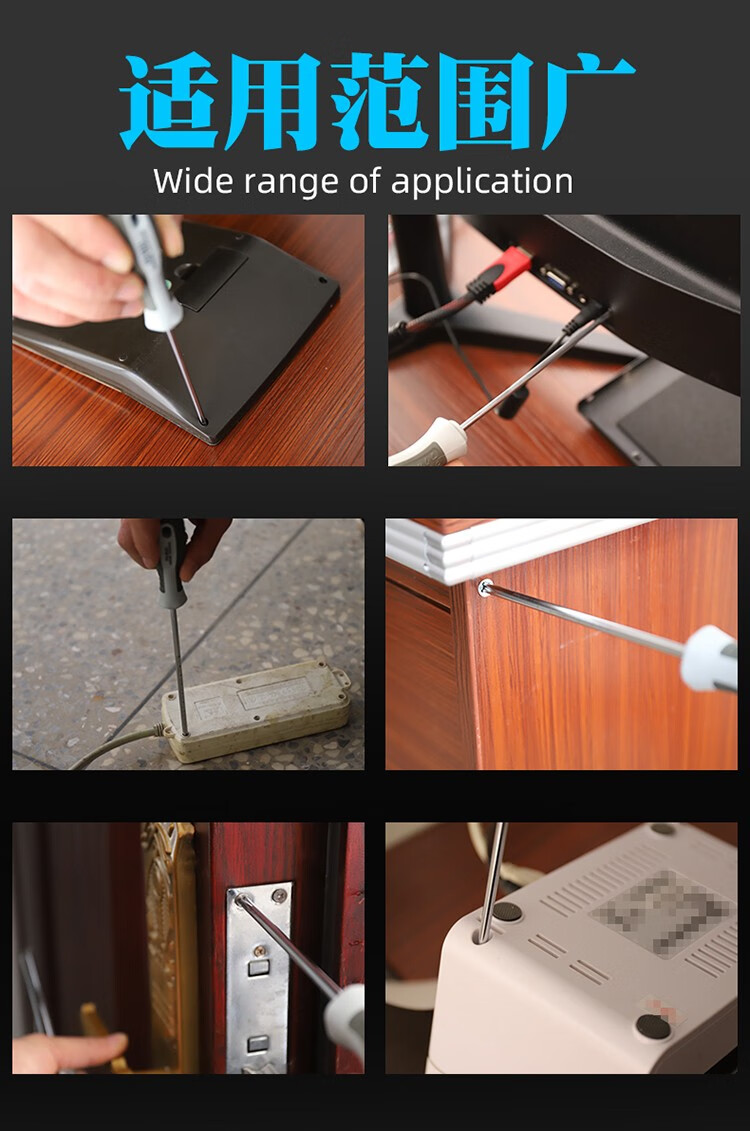 适用范围广
Wide range of application