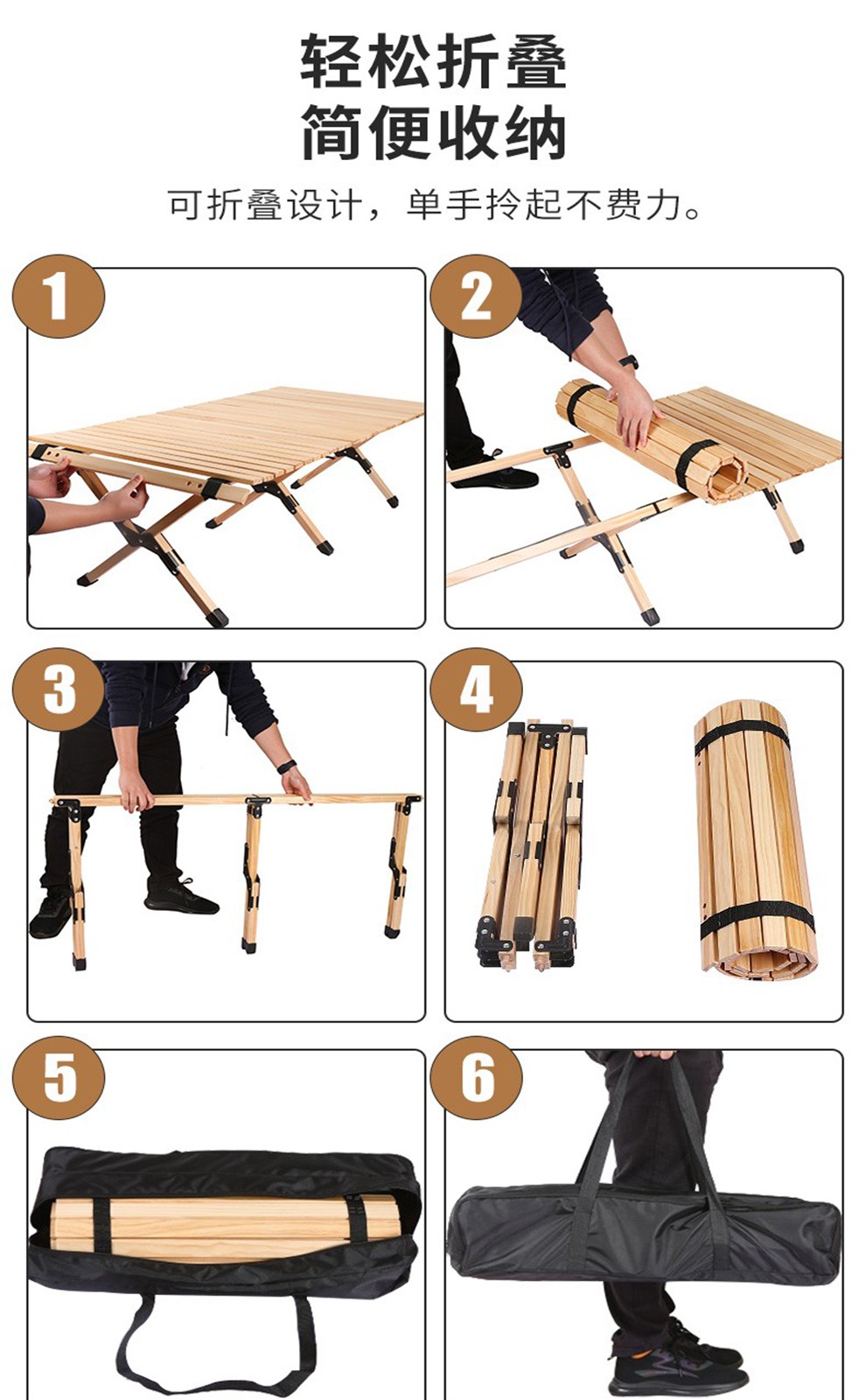 轻松折叠
简便收纳

可折叠设计，单手拎起不费力。

1

2

3

4

5

6