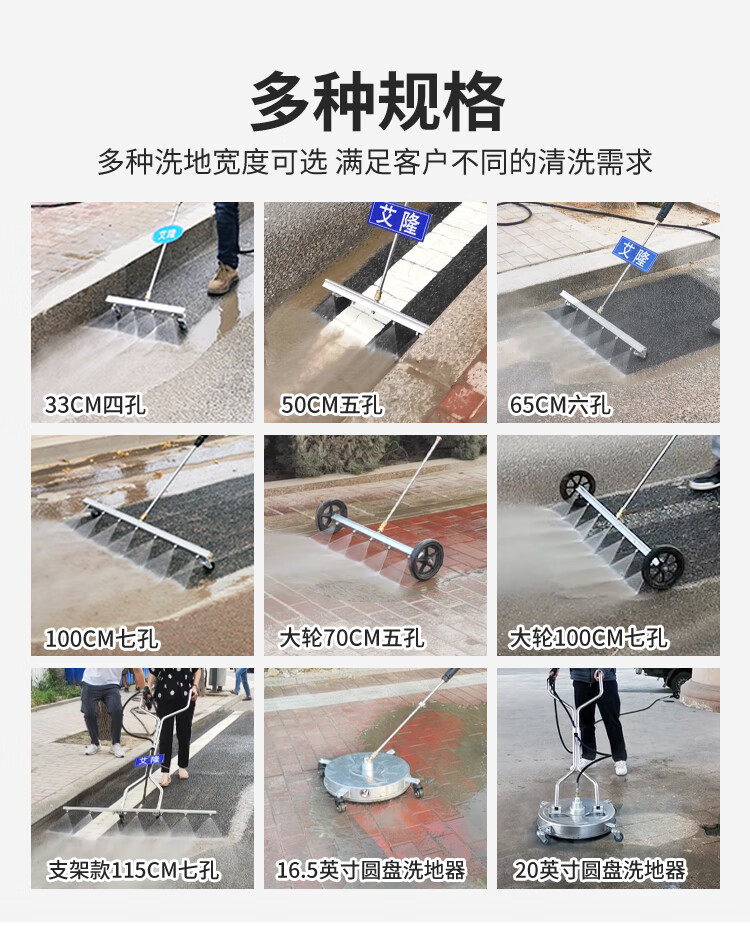 多种规格

多种洗地宽度可选 满足客户不同的清洗需求

艾隆
33CM四孔

艾隆
50CM五孔

艾隆
65CM六孔

100CM七孔

大轮70CM五孔

大轮100CM七孔

艾隆
支架款115CM七孔

16.5英寸圆盘洗地器

20英寸圆盘洗地器