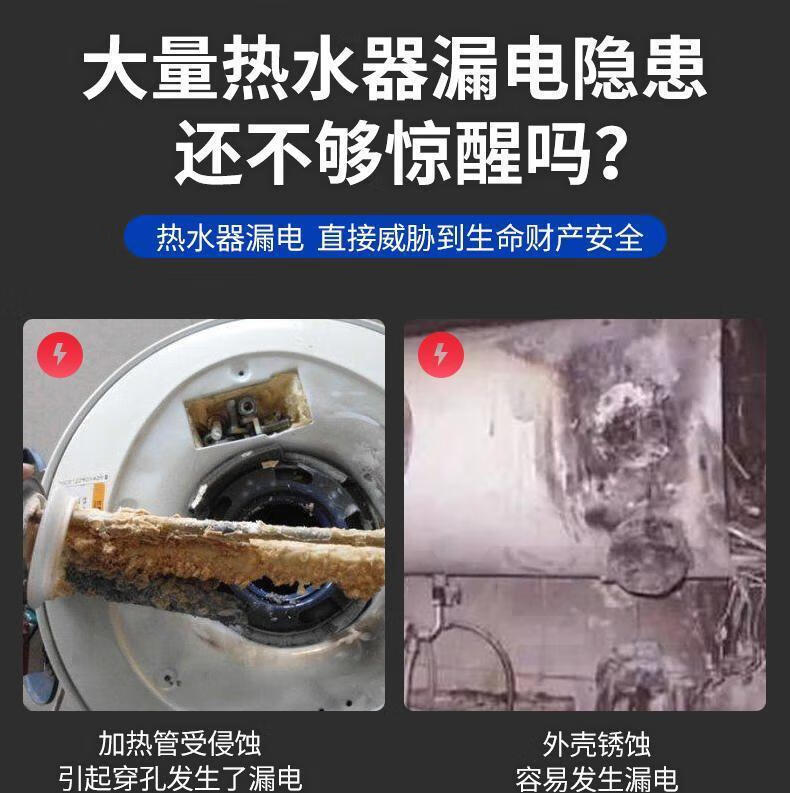 大量热水器漏电隐患
还不够惊醒吗？

热水器漏电 直接威胁到生命财产安全

加热管受侵蚀
引起穿孔发生了漏电

外壳锈蚀
容易发生漏电