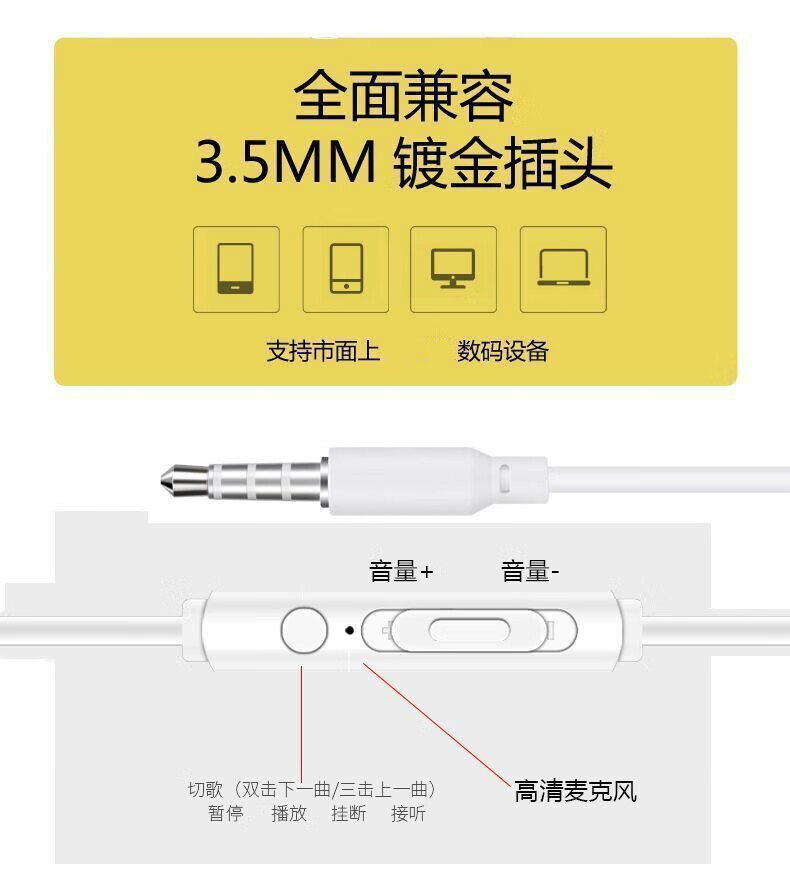 全面兼容
3.5MM 镀金插头

支持市面上 数码设备

音量+ 音量-

切歌（双击下一曲/三击上一曲）
暂停 播放 挂断 接听

高清麦克风