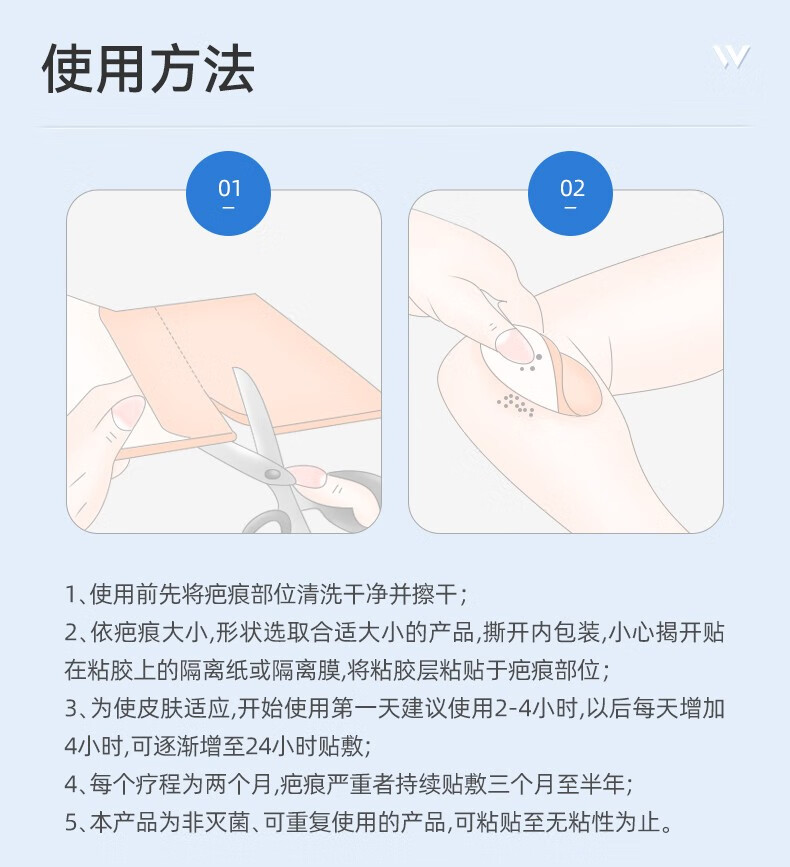 使用方法

01

02

1、使用前先将疤痕部位清洗干净并擦干；
2、依疤痕大小,形状选取合适大小的产品,撕开内包装,小心揭开贴在粘胶上的隔离纸或隔离膜,将粘胶层粘贴于疤痕部位；
3、为使皮肤适应,开始使用第一天建议使用2-4小时,以后每天增加4小时,可逐渐增至24小时贴敷；
4、每个疗程为两个月,疤痕严重者持续贴敷三个月至半年；
5、本产品为非灭菌、可重复使用的产品,可粘贴至无粘性为止。