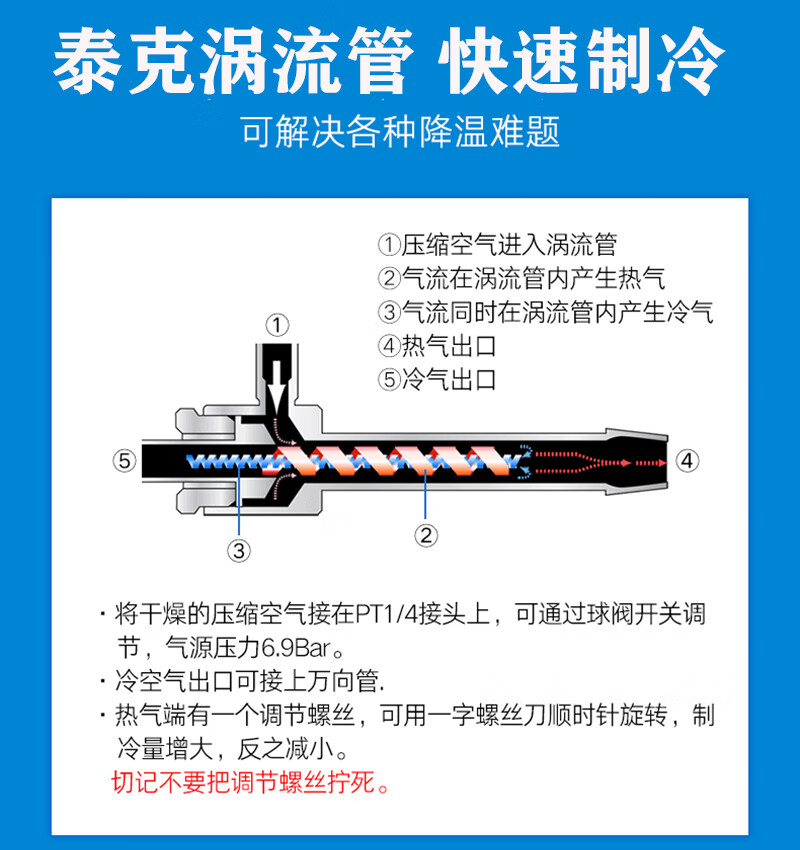 泰克涡流管 快速制冷

可解决各种降温难题

①压缩空气进入涡流管
②气流在涡流管内产生热气
③气流同时在涡流管内产生冷气
④热气出口
⑤冷气出口

①

⑤

④

③

②

· 将干燥的压缩空气接在PT1/4接头上，可通过球阀开关调节，气源压力6.9Bar。

· 冷空气出口可接上万向管.

· 热气端有一个调节螺丝，可用一字螺丝刀顺时针旋转，制冷量增大，反之减小。

切记不要把调节螺丝拧死。