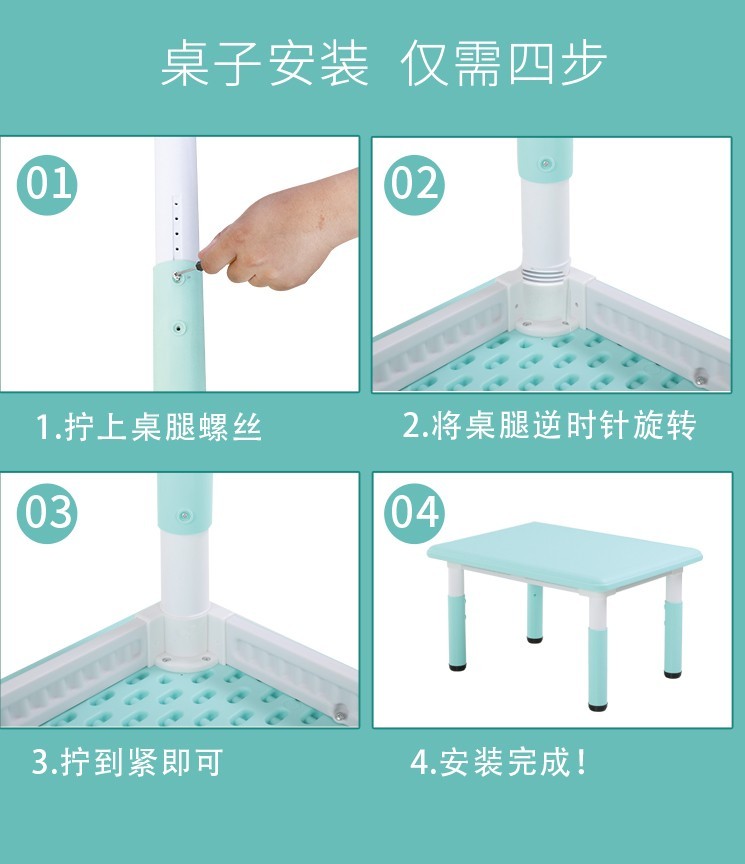 桌子安装 仅需四步

01

1.拧上桌腿螺丝

02

2.将桌腿逆时针旋转

03

3.拧到紧即可

04

4.安装完成！