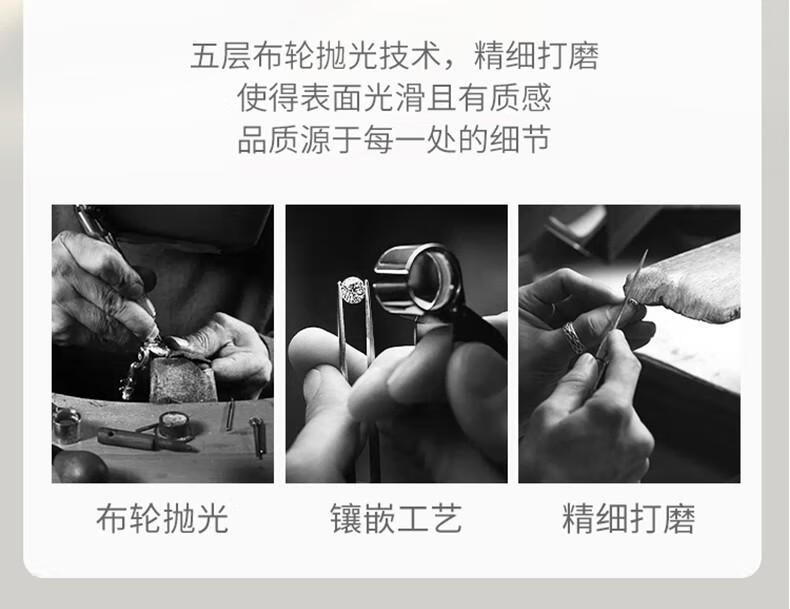 五层布轮抛光技术，精细打磨
使得表面光滑且有质感
品质源于每一处的细节

布轮抛光

镶嵌工艺

精细打磨