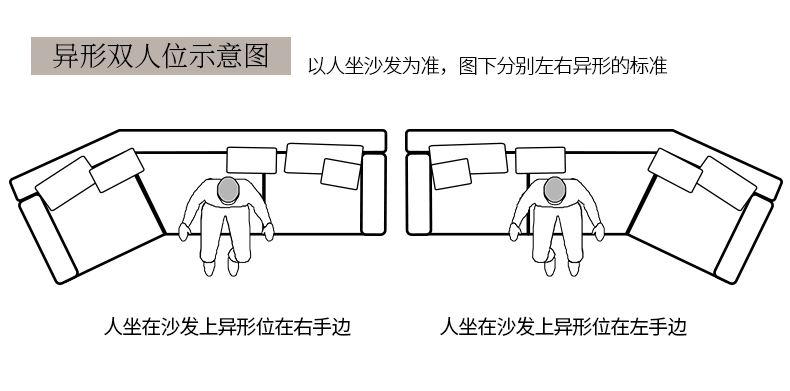 异形双人位示意图

以人坐沙发为准，图下分别左右异形的标准

人坐在沙发上异形位在右手边

人坐在沙发上异形位在左手边