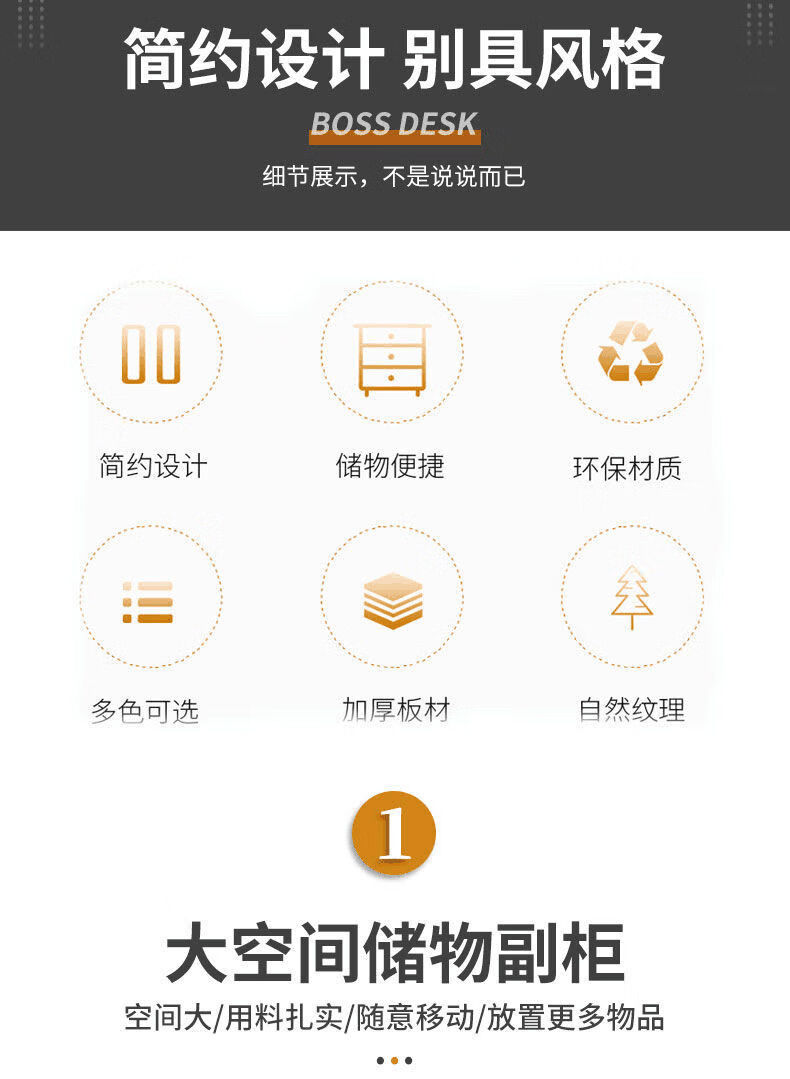 简约设计 别具风格

BOSS DESK

细节展示，不是说说而已

简约设计

储物便捷

环保材质

多色可选

加厚板材

自然纹理

1

大空间储物副柜

空间大/用料扎实/随意移动/放置更多物品