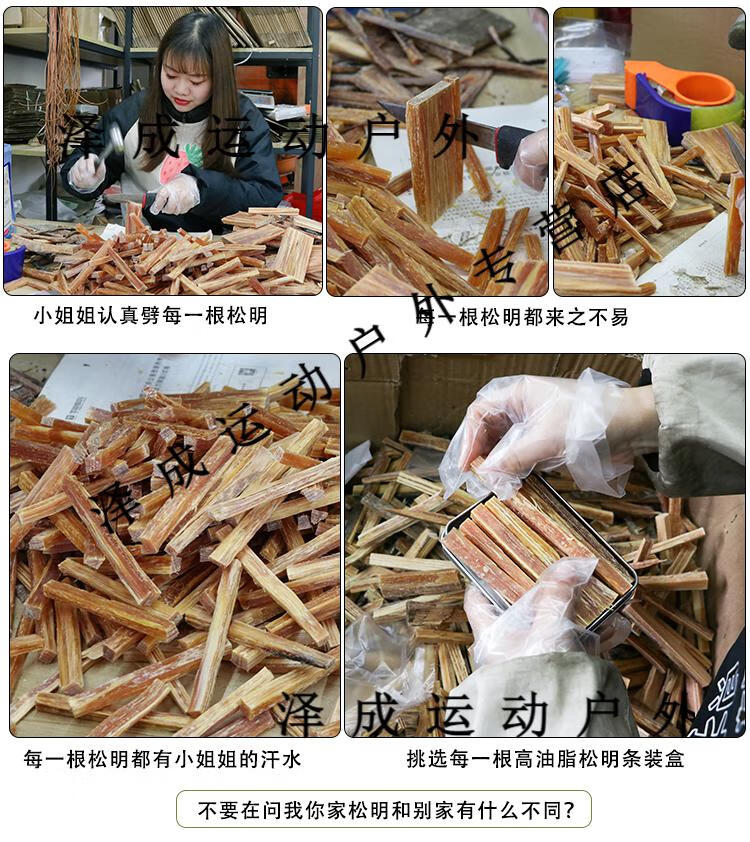 泽成运动户外专营店

小姐姐认真劈每一根松明

每一根松明都来之不易

泽成运动户外

每一根松明都有小姐姐的汗水

挑选每一根高油脂松明条装盒

泽成运动户外

不要在问我你家松明和别家有什么不同?