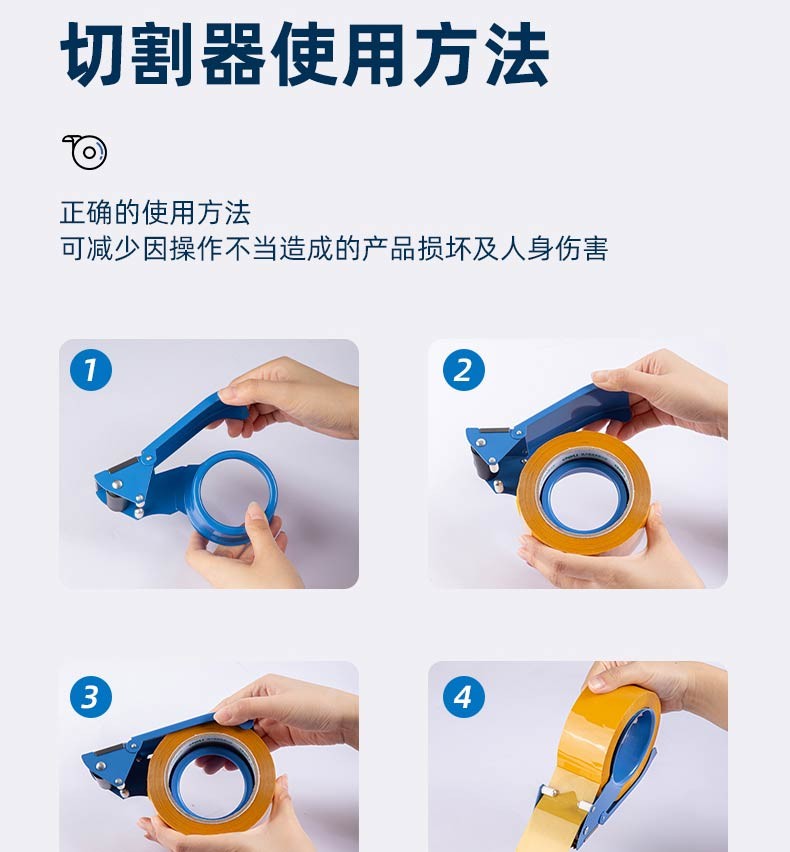 切割器使用方法

正确的使用方法
可减少因操作不当造成的产品损坏及人身伤害

1

2

3

4