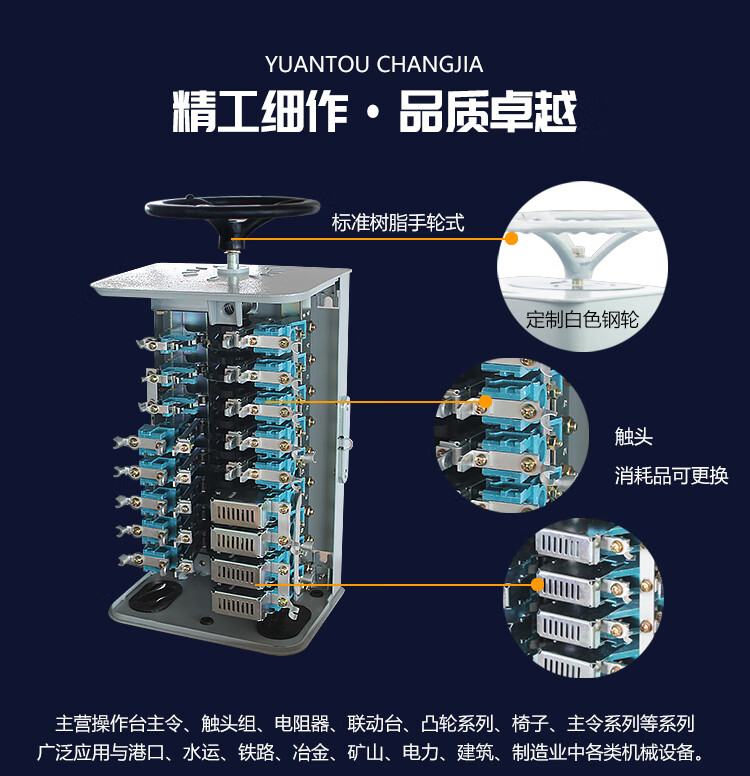 YUANTOU CHANGJIA
精工细作 · 品质卓越

标准树脂手轮式

定制白色钢轮

触头
消耗品可更换

主营操作台主令、触头组、电阻器、联动台、凸轮系列、椅子、主令系列等系列
广泛应用与港口、水运、铁路、冶金、矿山、电力、建筑、制造业中各类机械设备。