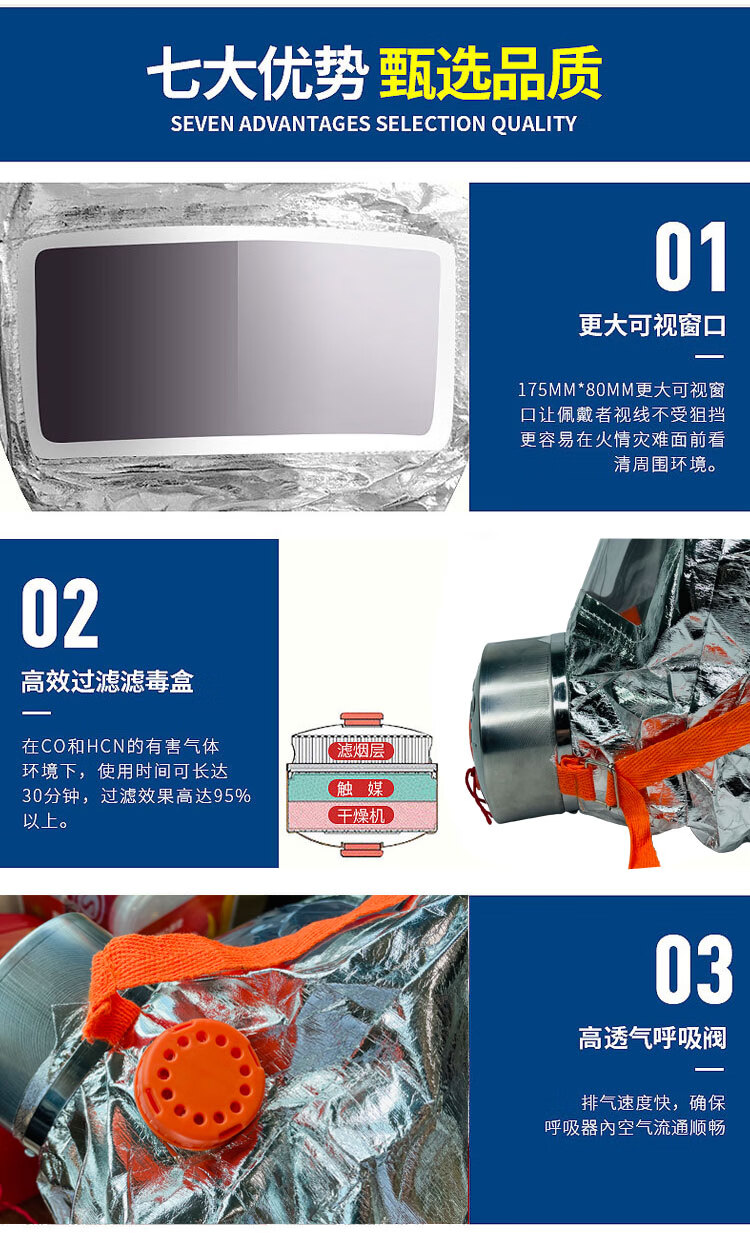 七大优势 甄选品质
SEVEN ADVANTAGES SELECTION QUALITY

01
更大可视窗口

175MM*80MM更大可视窗口让佩戴者视线不受狙挡更容易在火情灾难面前看清周围环境。

02
高效过滤滤毒盒

在CO和HCN的有害气体环境下，使用时间可长达30分钟，过滤效果高达95%以上。

滤烟层
触 媒
干燥机

03
高透气呼吸阀

排气速度快，确保呼吸器内空气流通顺畅