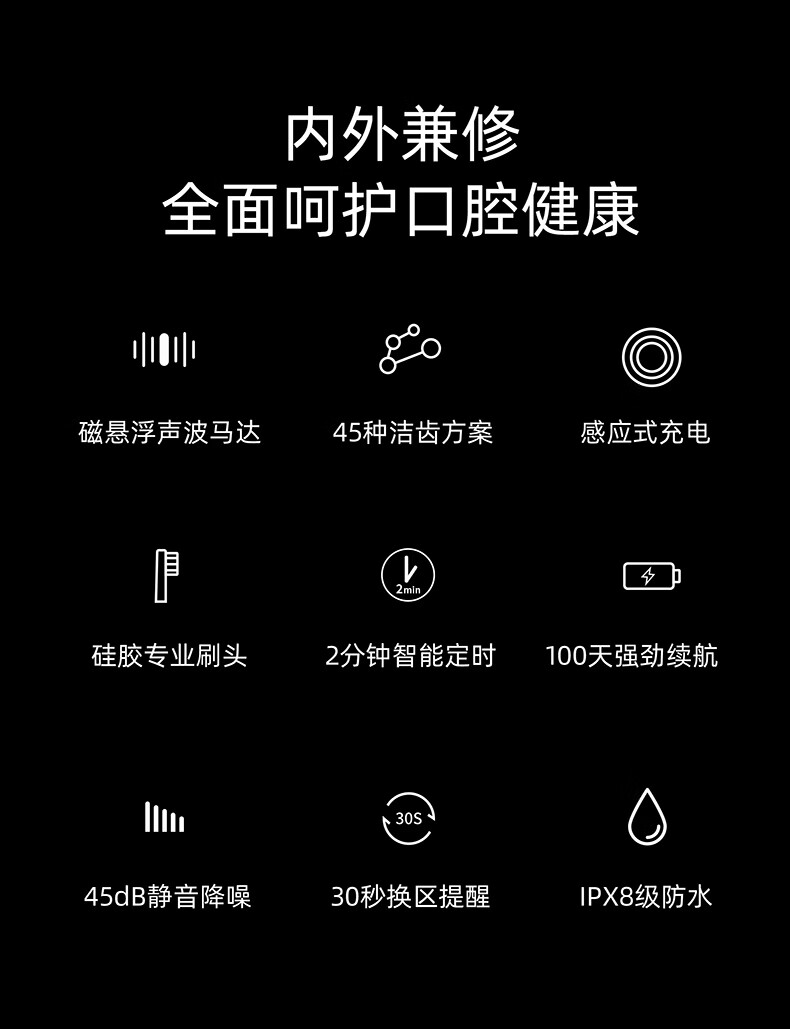 内外兼修
全面呵护口腔健康

磁悬浮声波马达

45种洁齿方案

感应式充电

硅胶专业刷头

2min

2分钟智能定时

100天强劲续航

45dB静音降噪

30S

30秒换区提醒

IPX8级防水