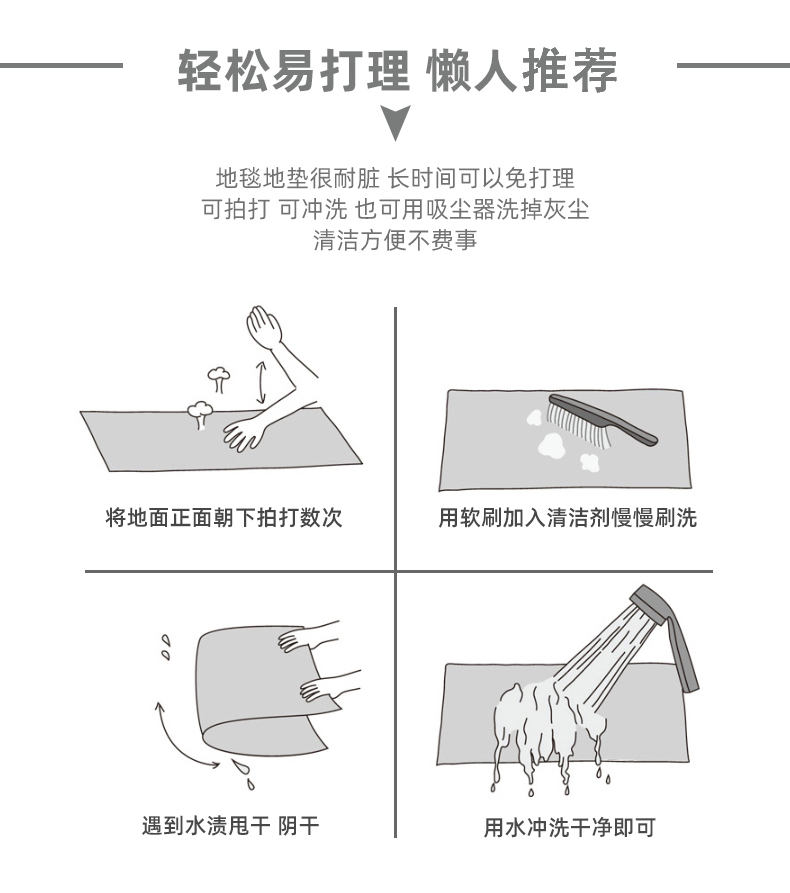 轻松易打理 懒人推荐

地毯地垫很耐脏 长时间可以免打理
可拍打 可冲洗 也可用吸尘器洗掉灰尘
清洁方便不费事

将地面正面朝下拍打数次

用软刷加入清洁剂慢慢刷洗

遇到水渍甩干 阴干

用水冲洗干净即可