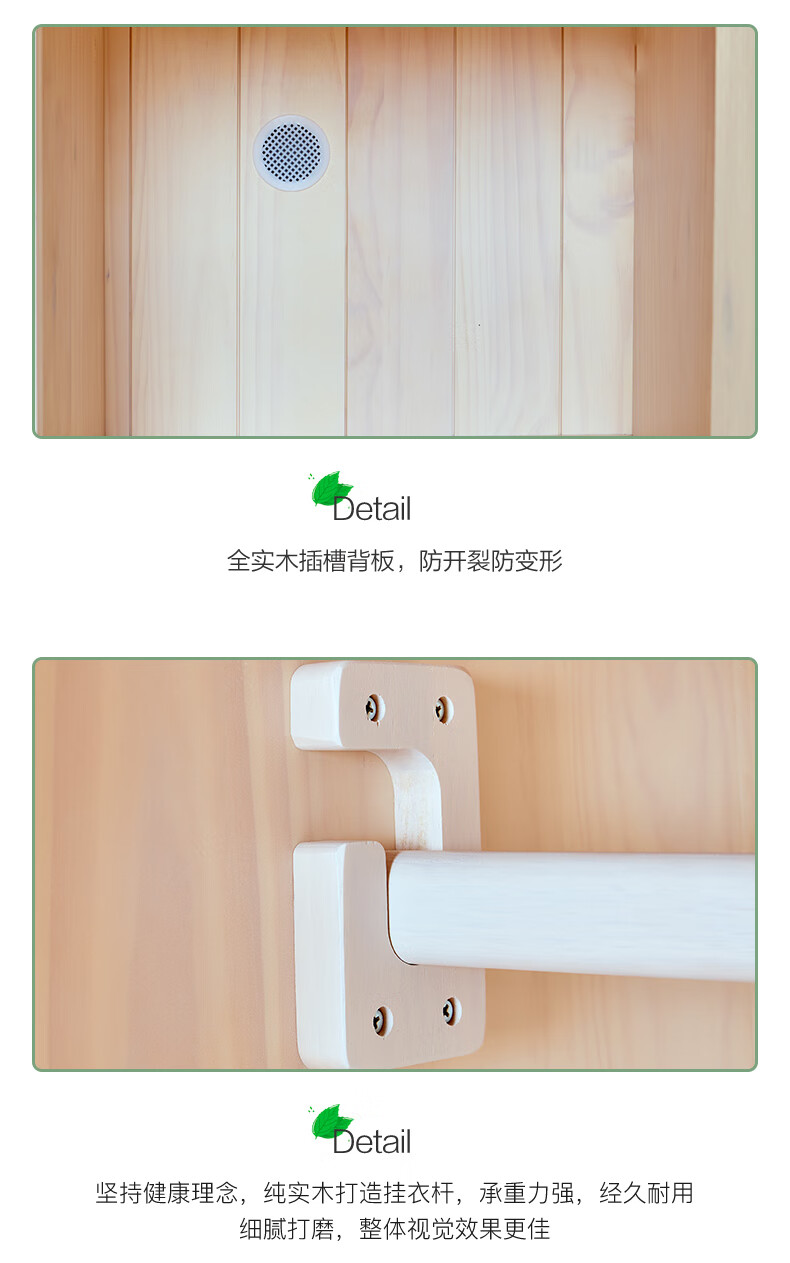 Detail

全实木插槽背板，防开裂防变形

Detail

坚持健康理念，纯实木打造挂衣杆，承重力强，经久耐用
细腻打磨，整体视觉效果更佳