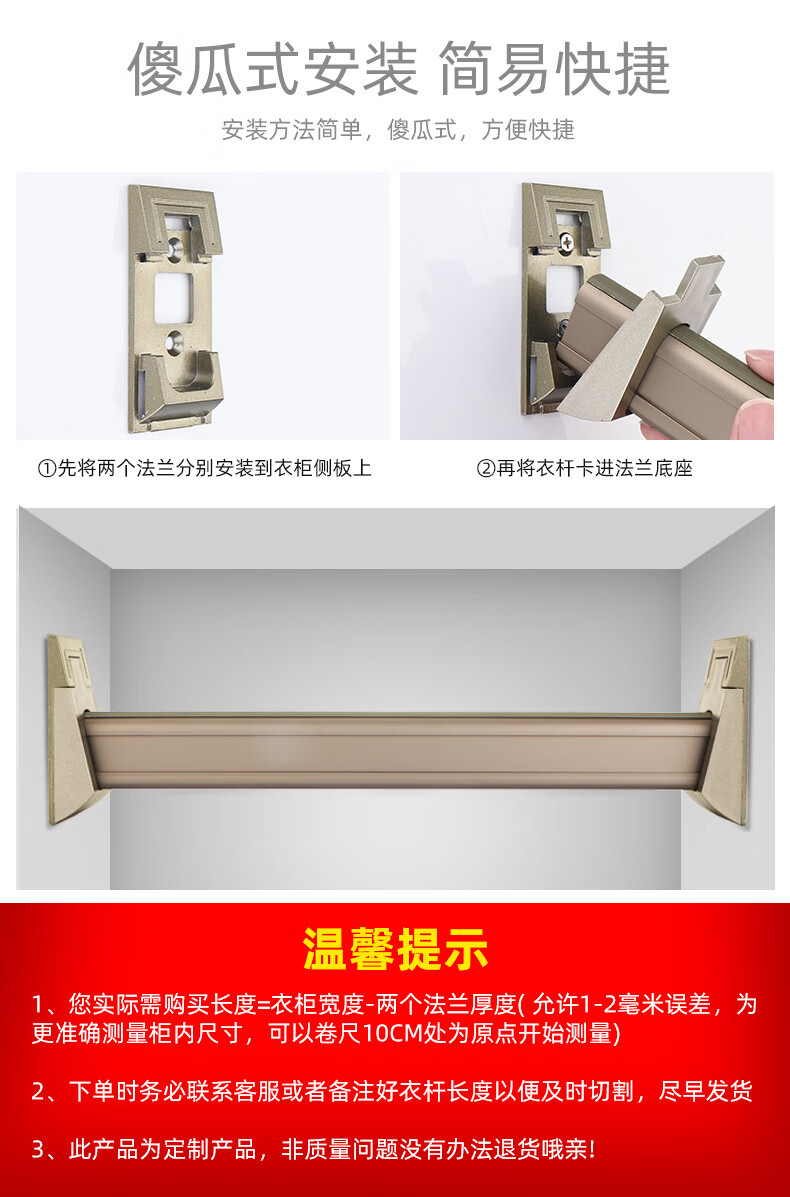 傻瓜式安装 简易快捷

安装方法简单，傻瓜式，方便快捷

①先将两个法兰分别安装到衣柜侧板上

②再将衣杆卡进法兰底座

温馨提示

1、您实际需购买长度=衣柜宽度-两个法兰厚度( 允许1-2毫米误差，为更准确测量柜内尺寸，可以卷尺10CM处为原点开始测量)

2、下单时务必联系客服或者备注好衣杆长度以便及时切割，尽早发货

3、此产品为定制产品，非质量问题没有办法退货哦亲!