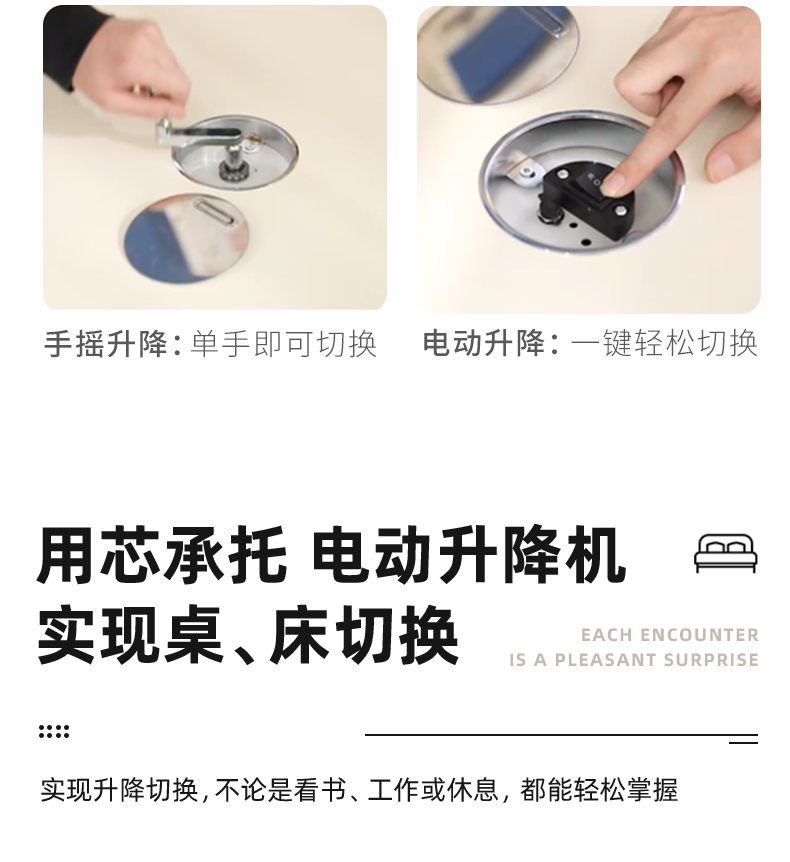 手摇升降：单手即可切换

电动升降：一键轻松切换

用芯承托 电动升降机
实现桌、床切换

EACH ENCOUNTER
IS A PLEASANT SURPRISE

实现升降切换，不论是看书、工作或休息，都能轻松掌握