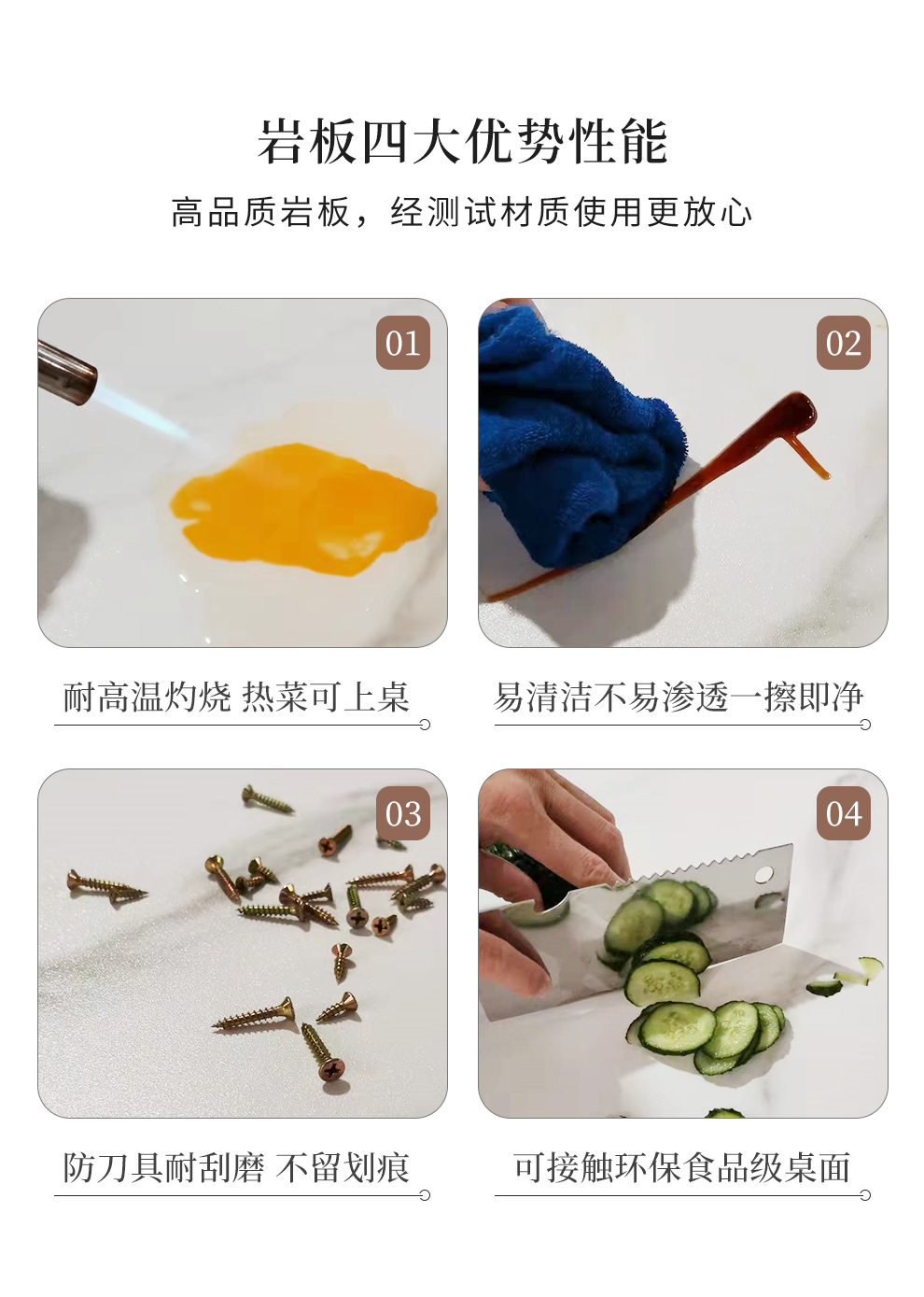 岩板四大优势性能

高品质岩板，经测试材质使用更放心

01

耐高温灼烧 热菜可上桌

02

易清洁不易渗透一擦即净

03

防刀具耐刮磨 不留划痕

04

可接触环保食品级桌面