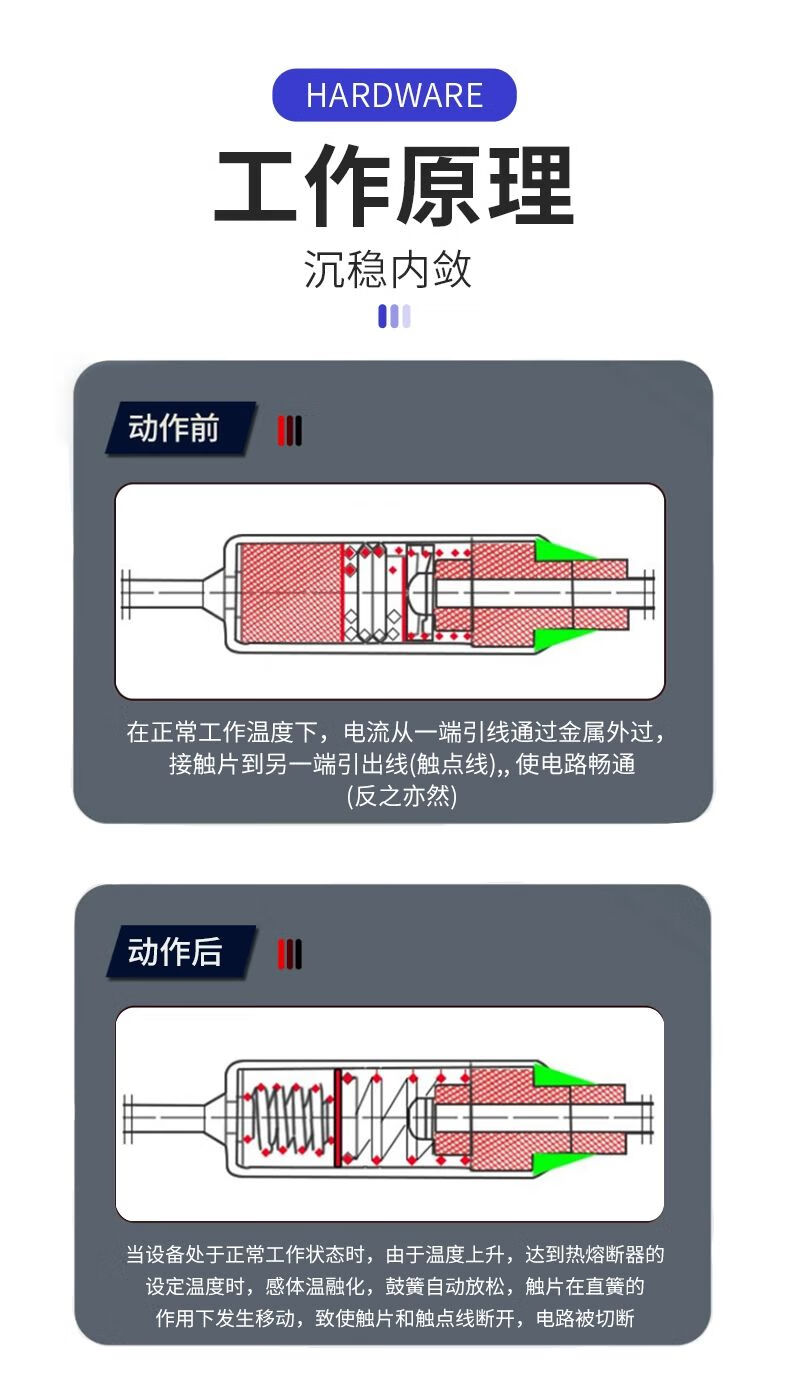 HARDWARE

工作原理

沉稳内敛

动作前

在正常工作温度下，电流从一端引线通过金属外过，接触片到另一端引出线(触点线),, 使电路畅通 (反之亦然)

动作后

当设备处于正常工作状态时，由于温度上升，达到热熔断器的设定温度时，感体温融化，鼓簧自动放松，触片在直簧的作用下发生移动，致使触片和触点线断开，电路被切断