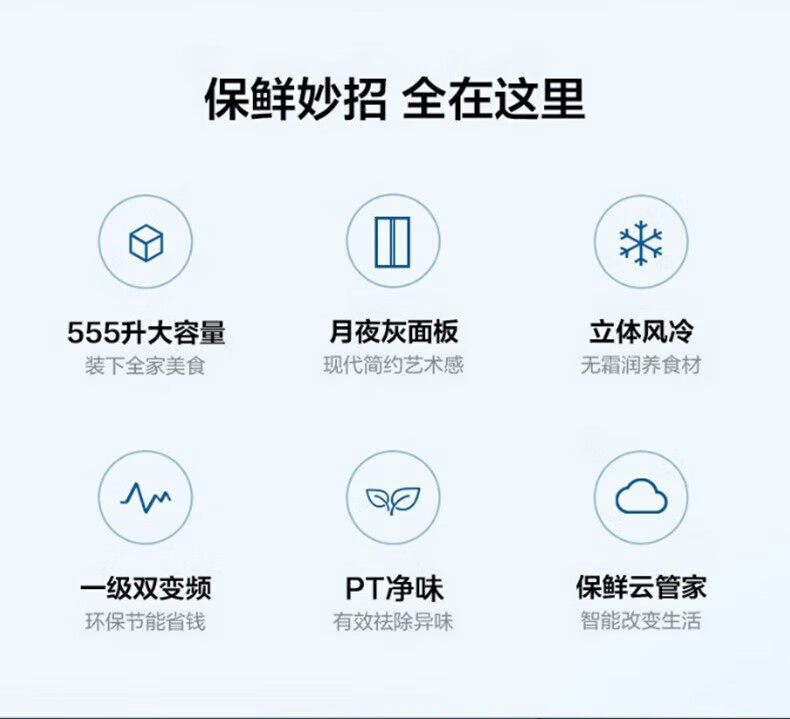 保鲜妙招 全在这里

555升大容量
装下全家美食

月夜灰面板
现代简约艺术感

立体风冷
无霜润养食材

一级双变频
环保节能省钱

PT净味
有效祛除异味

保鲜云管家
智能改变生活