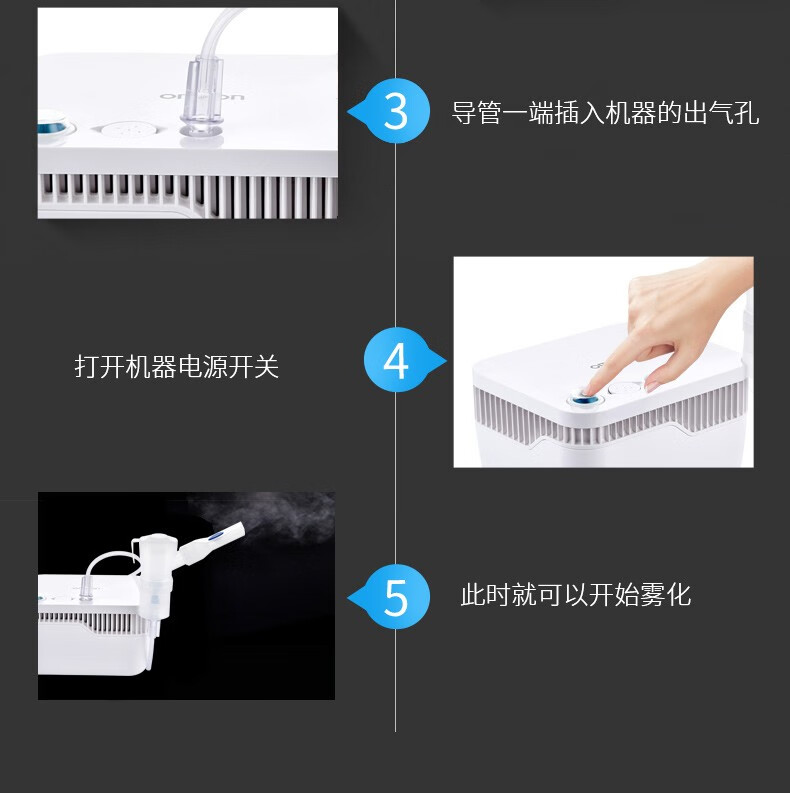 omron

3

导管一端插入机器的出气孔

打开机器电源开关

4

5

此时就可以开始雾化