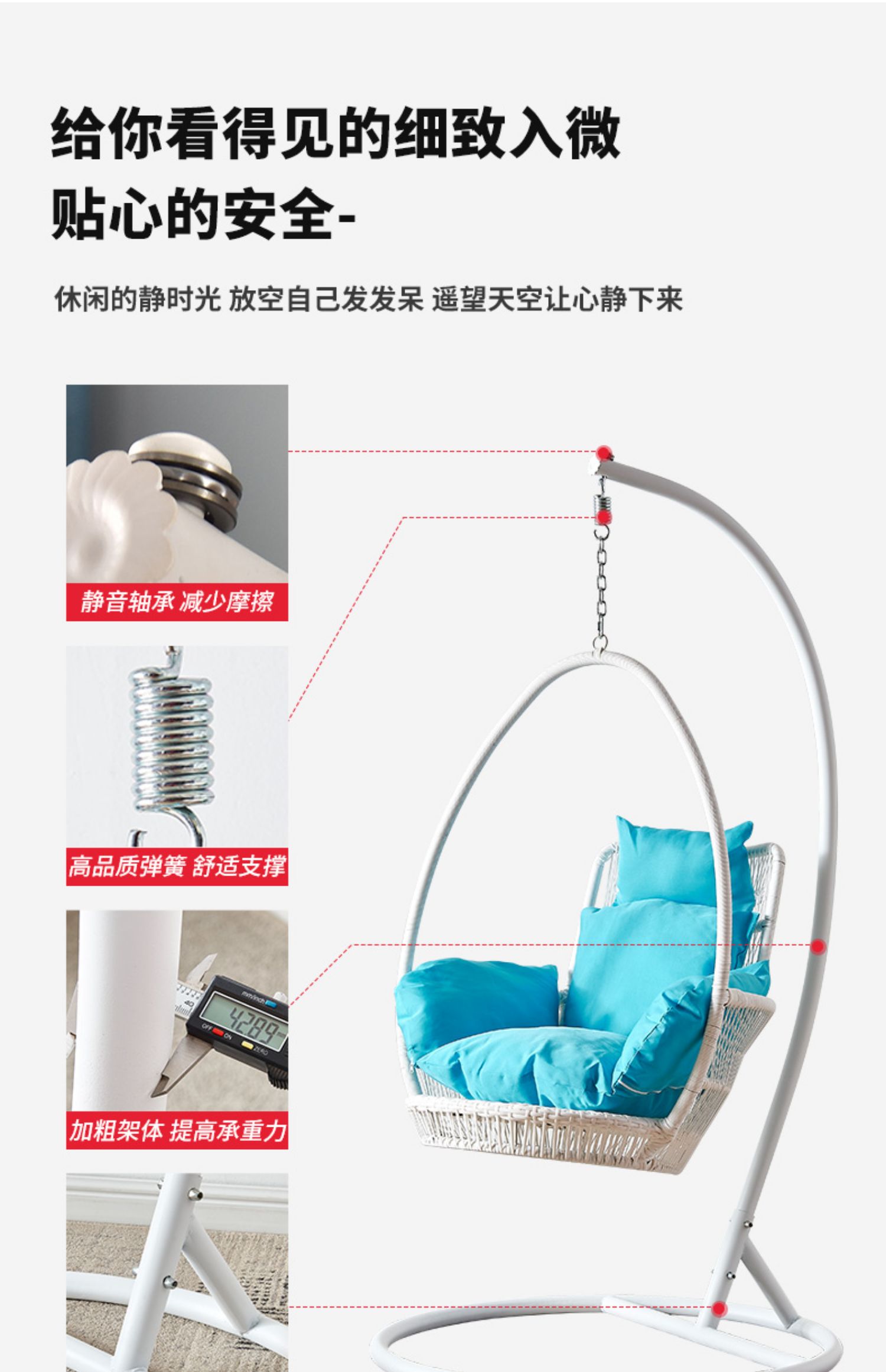 给你看得见的细致入微
贴心的安全-

休闲的静时光 放空自己发发呆 遥望天空让心静下来

静音轴承 减少摩擦

高品质弹簧 舒适支撑

mm/inch
42.89
OFF ON ZERO

加粗架体 提高承重力