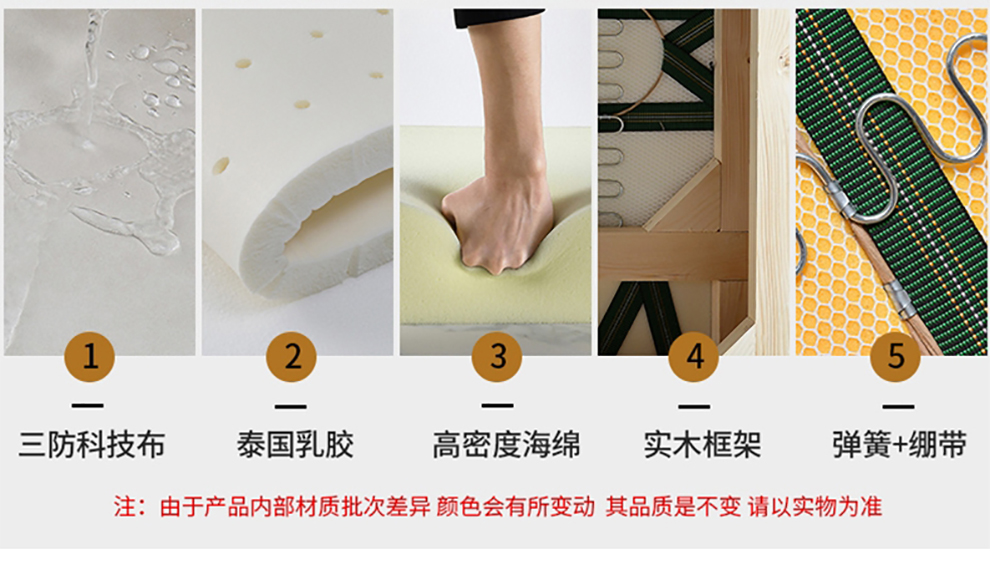 1
三防科技布

2
泰国乳胶

3
高密度海绵

4
实木框架

5
弹簧+绷带

注：由于产品内部材质批次差异 颜色会有所变动 其品质是不变 请以实物为准