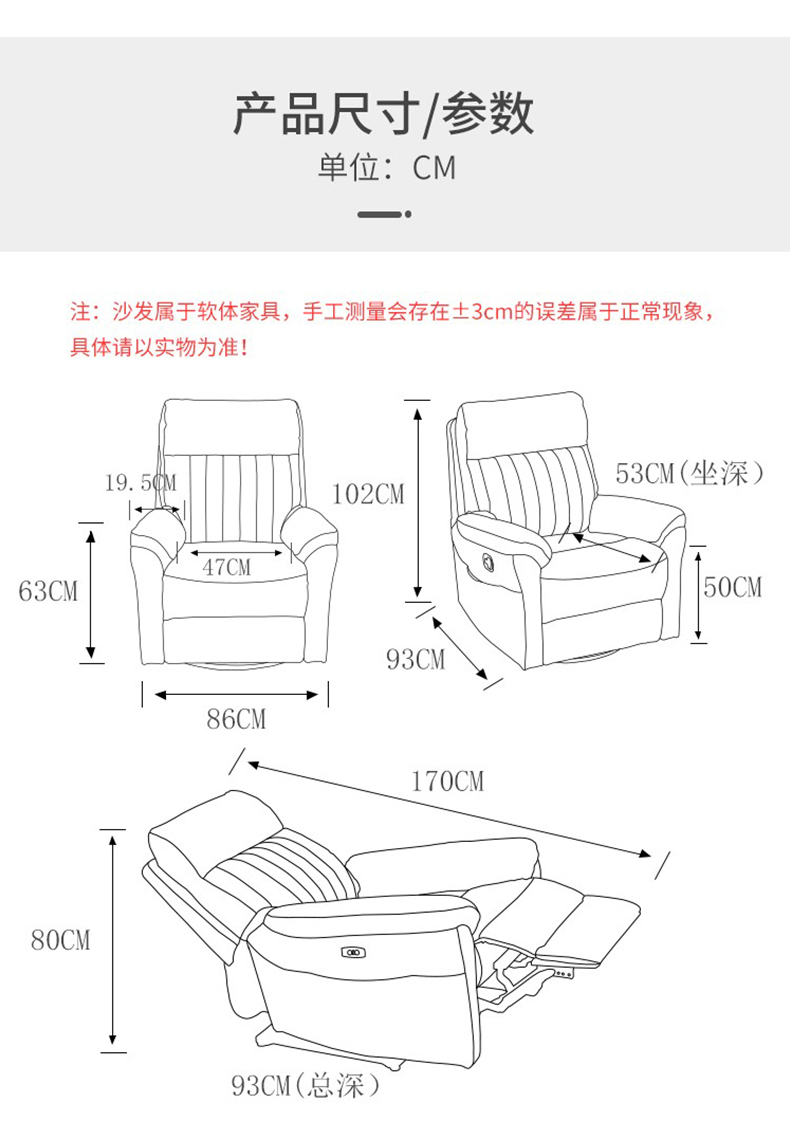 产品尺寸/参数
单位：CM

注：沙发属于软体家具，手工测量会存在±3cm的误差属于正常现象，具体请以实物为准！

19.5CM
47CM
63CM
86CM
102CM
53CM(坐深)
50CM
93CM

170CM
80CM
93CM(总深)