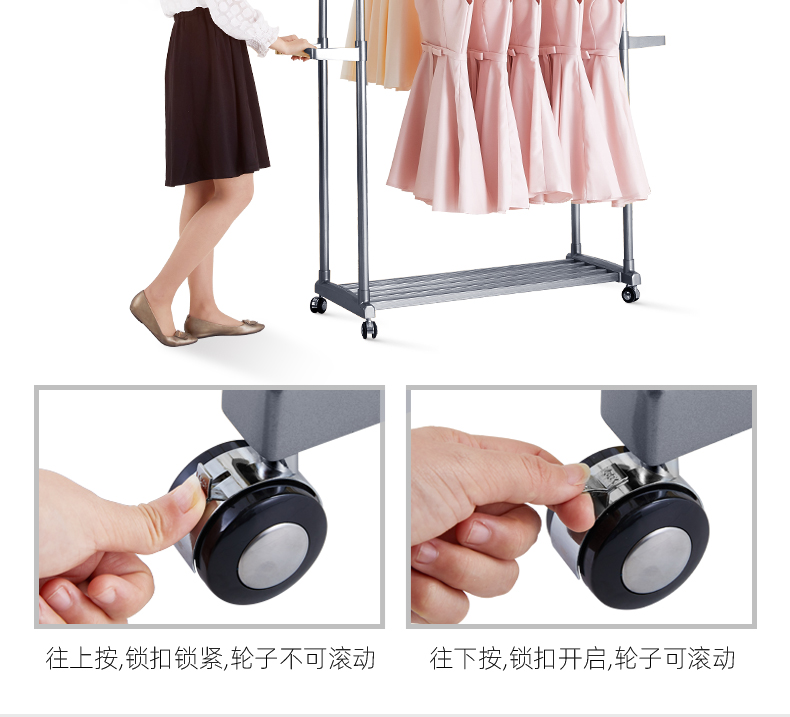 往上按,锁扣锁紧,轮子不可滚动

往下按,锁扣开启,轮子可滚动