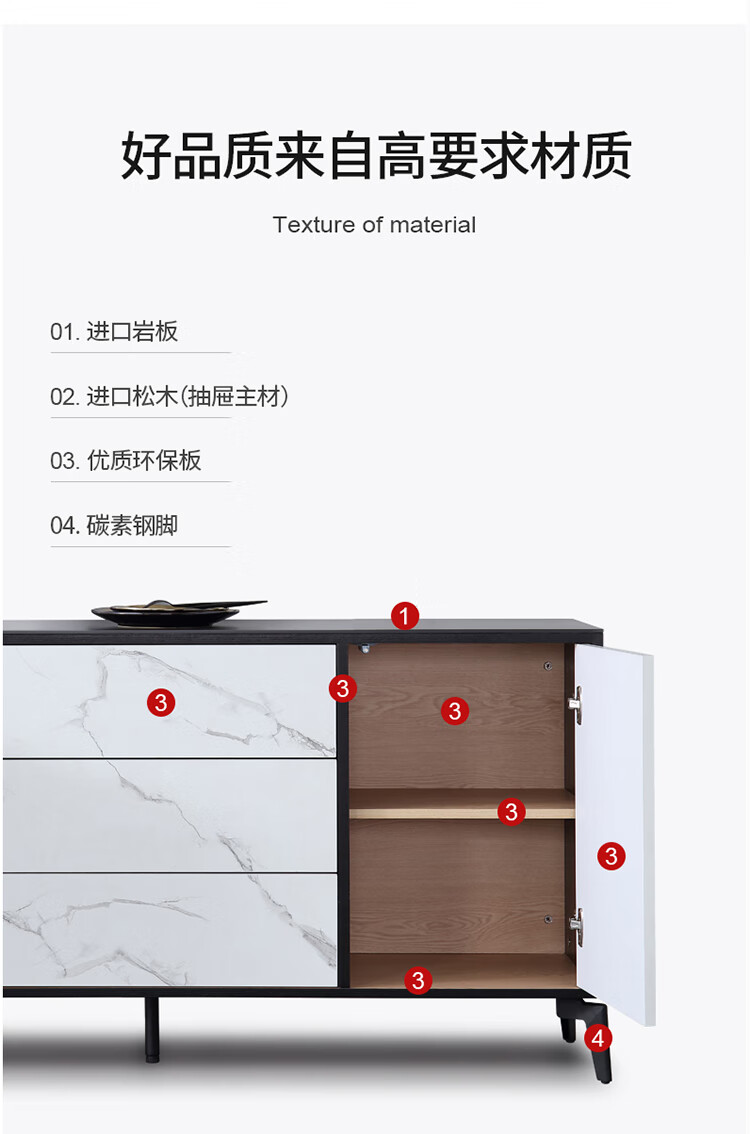 好品质来自高要求材质

Texture of material

01. 进口岩板

02. 进口松木(抽屉主材)

03. 优质环保板

04. 碳素钢脚

1

3

3

3

3

3

3

4