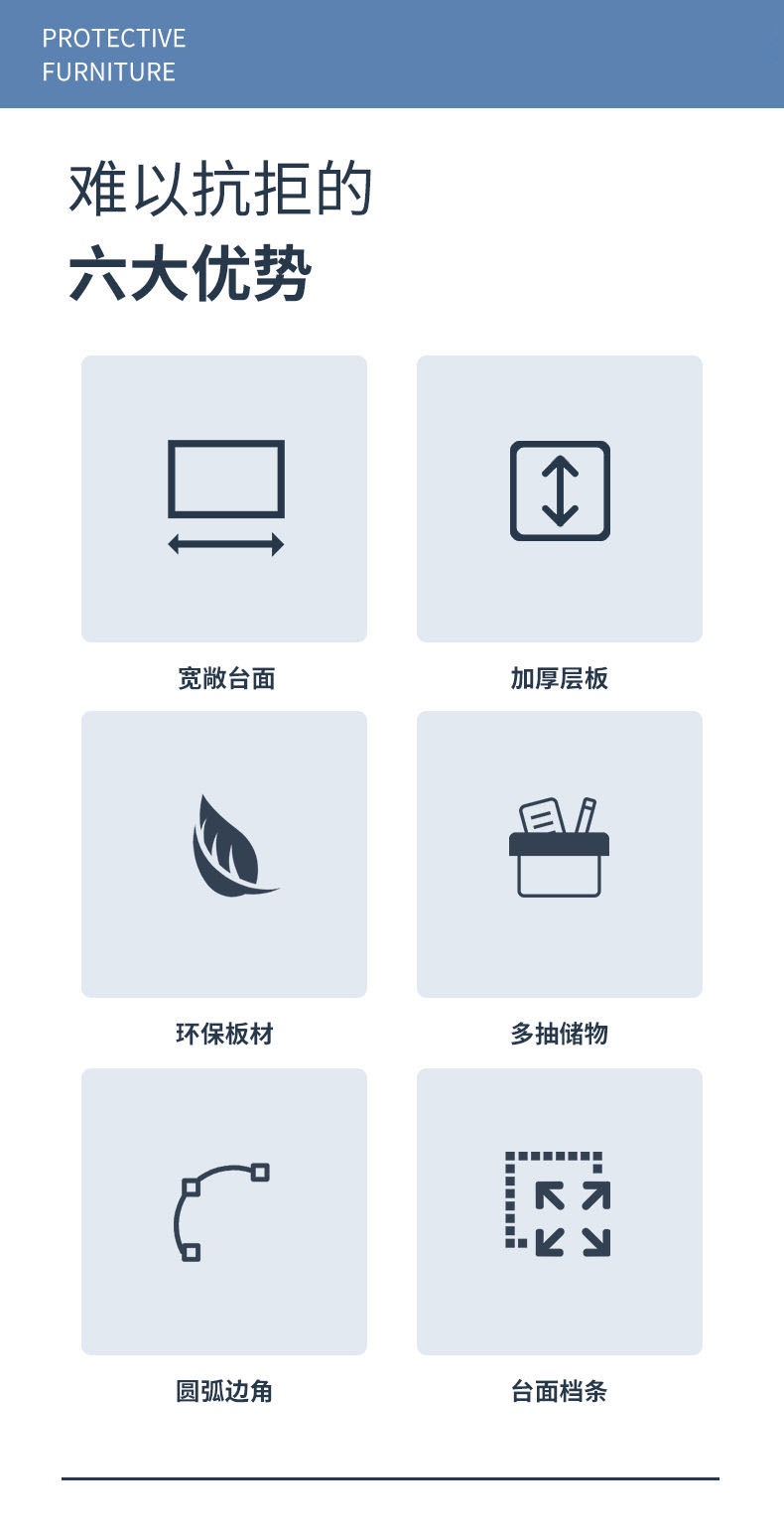 PROTECTIVE
FURNITURE

难以抗拒的
六大优势

宽敞台面

加厚层板

环保板材

多抽储物

圆弧边角

台面档条