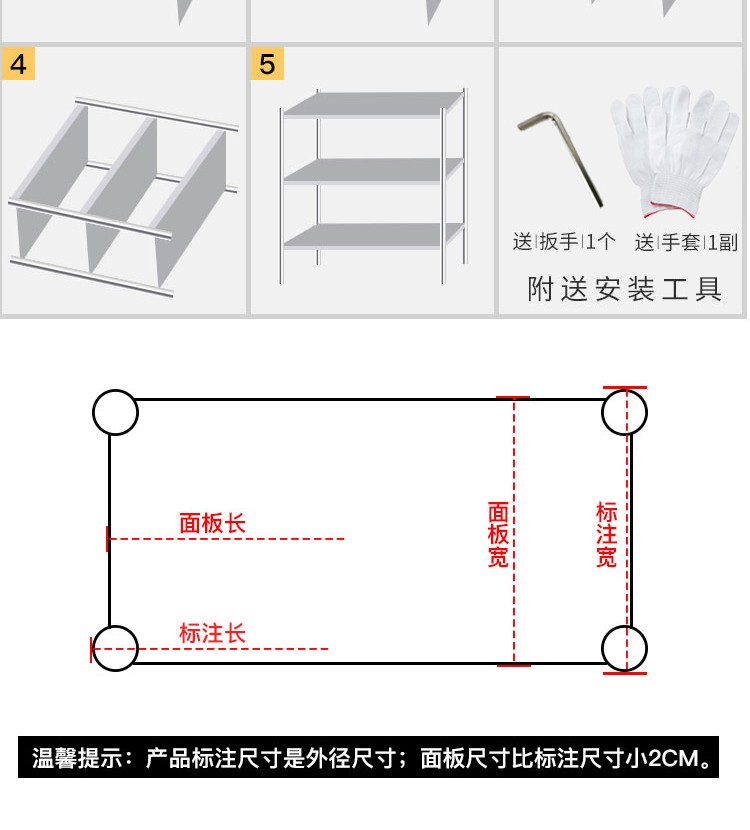 4

5

送|扳手|1个 送|手套|1副

附送安装工具

面板长

标注长

面板宽

标注宽

温馨提示：产品标注尺寸是外径尺寸；面板尺寸比标注尺寸小2CM。