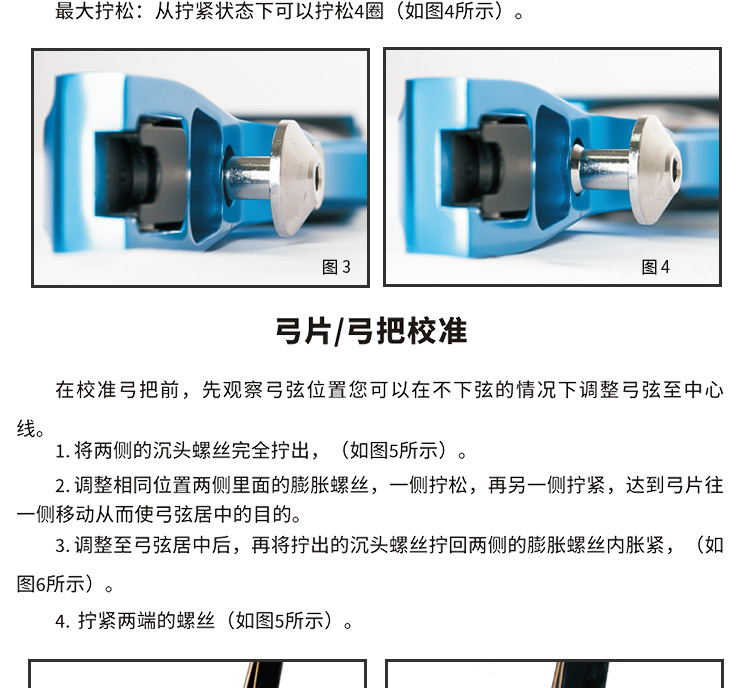 最大拧松：从拧紧状态下可以拧松4圈（如图4所示）。

图 3

图 4

弓片/弓把校准

在校准弓把前，先观察弓弦位置您可以在不下弦的情况下调整弓弦至中心线。

1. 将两侧的沉头螺丝完全拧出，（如图5所示）。

2. 调整相同位置两侧里面的膨胀螺丝，一侧拧松，再另一侧拧紧，达到弓片往一侧移动从而使弓弦居中的目的。

3. 调整至弓弦居中后，再将拧出的沉头螺丝拧回两侧的膨胀螺丝内胀紧，（如图6所示）。

4. 拧紧两端的螺丝（如图5所示）。