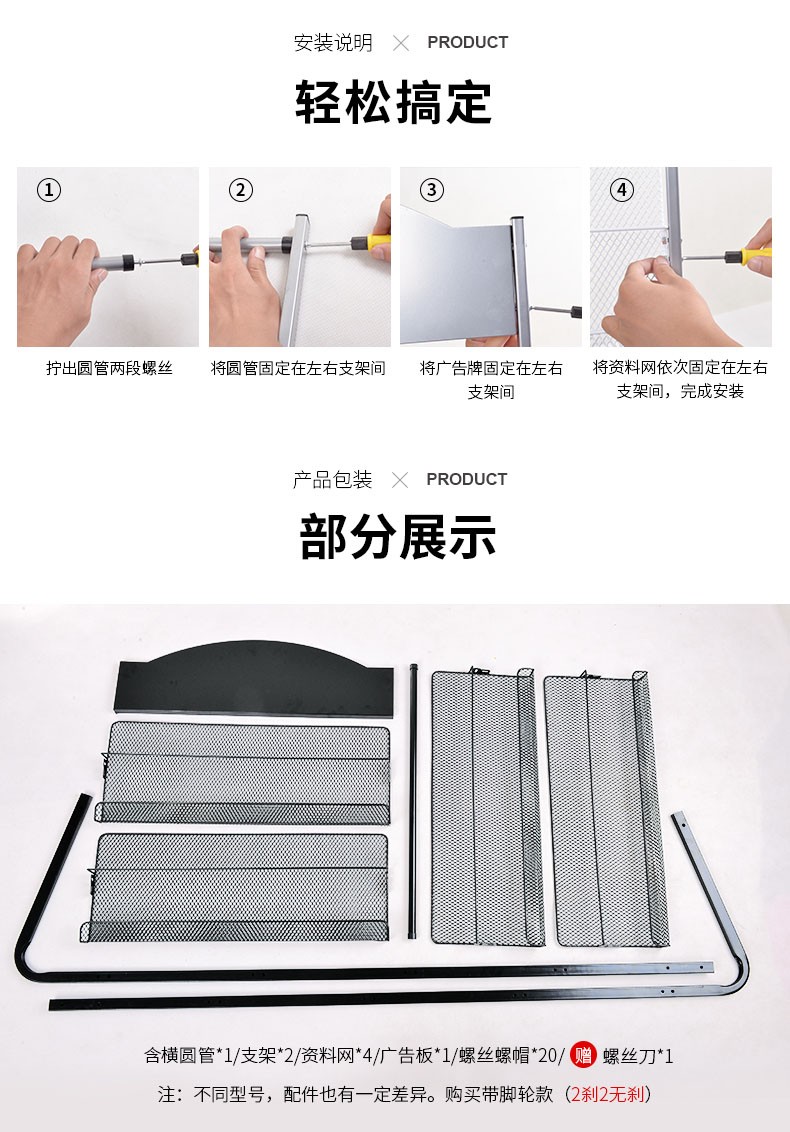 安装说明 × PRODUCT

轻松搞定

①
拧出圆管两段螺丝

②
将圆管固定在左右支架间

③
将广告牌固定在左右支架间

④
将资料网依次固定在左右支架间，完成安装

产品包装 × PRODUCT

部分展示

含横圆管*1/支架*2/资料网*4/广告板*1/螺丝螺帽*20/ 赠 螺丝刀*1

注：不同型号，配件也有一定差异。购买带脚轮款（2刹2无刹）