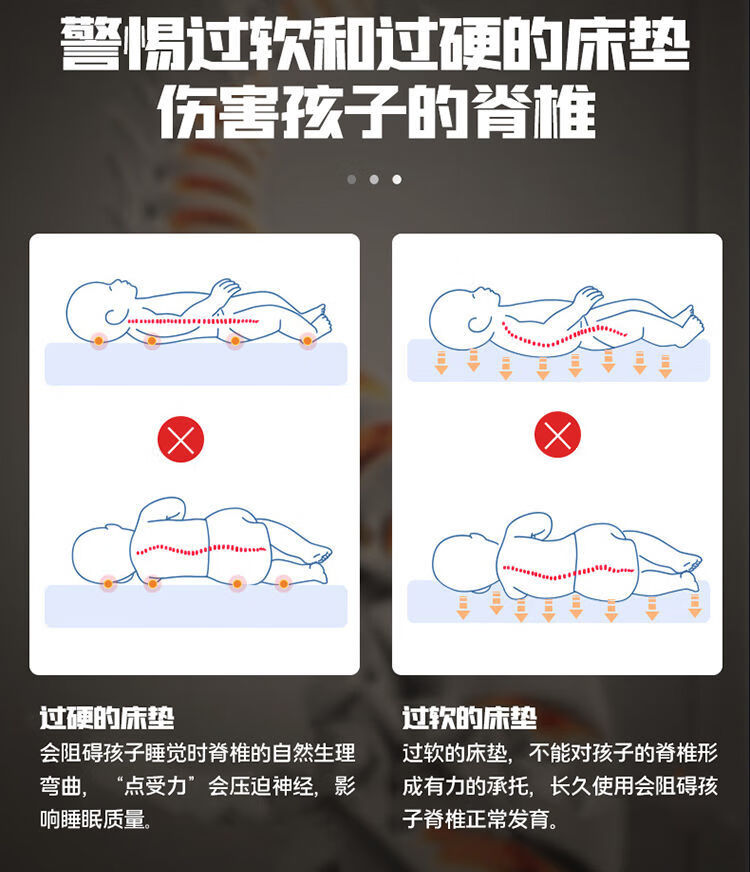 警惕过软和过硬的床垫
伤害孩子的脊椎

过硬的床垫
会阻碍孩子睡觉时脊椎的自然生理弯曲，“点受力”会压迫神经，影响睡眠质量。

过软的床垫
过软的床垫，不能对孩子的脊椎形成有力的承托，长久使用会阻碍孩子脊椎正常发育。