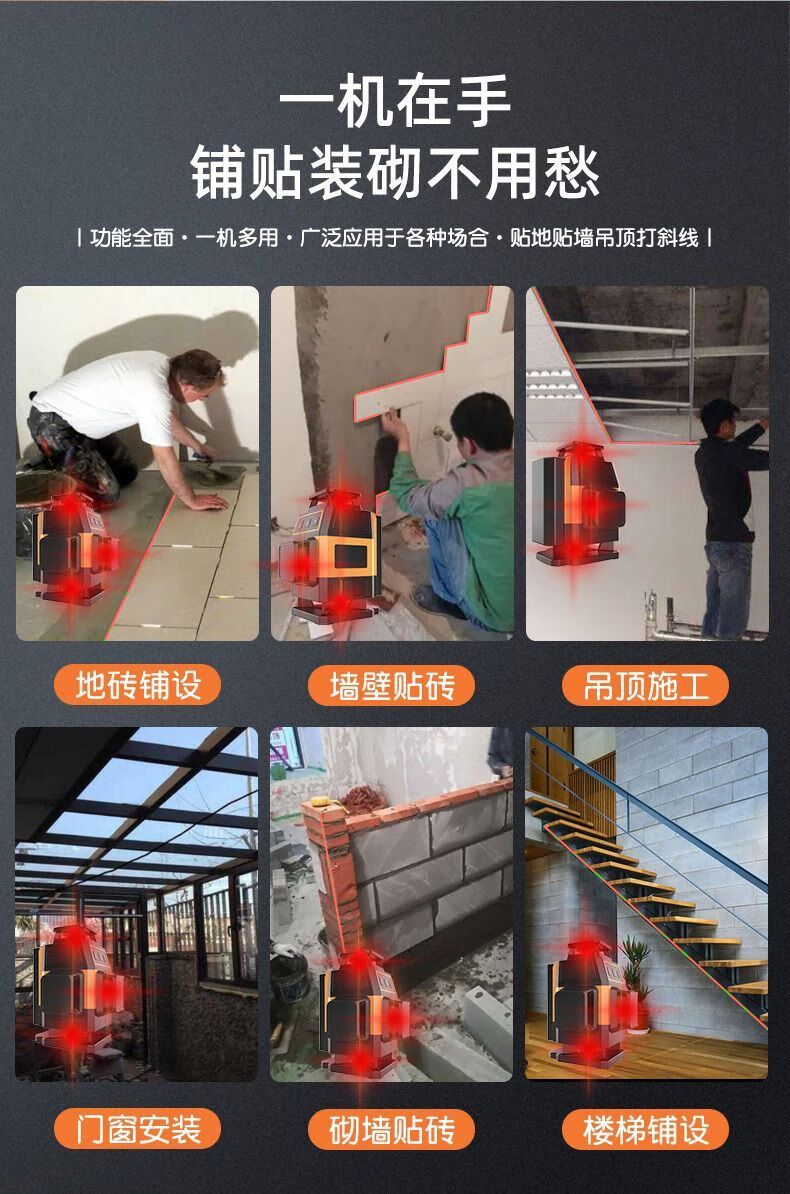 一机在手
铺贴装砌不用愁

| 功能全面 · 一机多用 · 广泛应用于各种场合 · 贴地贴墙吊顶打斜线 |

地砖铺设

墙壁贴砖

吊顶施工

门窗安装

砌墙贴砖

楼梯铺设