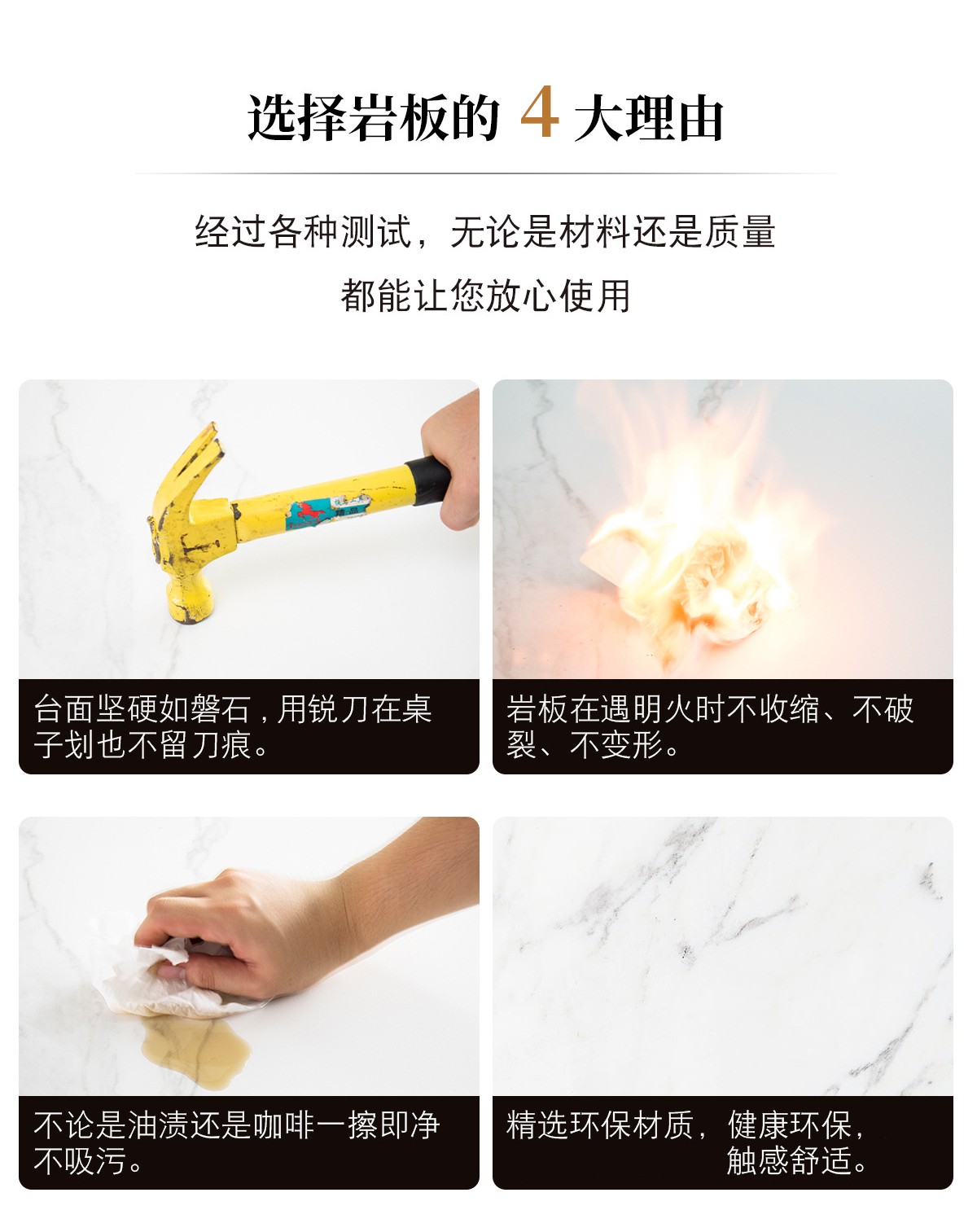 选择岩板的 4 大理由

经过各种测试，无论是材料还是质量

都能让您放心使用

台面坚硬如磐石，用锐刀在桌子划也不留刀痕。

岩板在遇明火时不收缩、不破裂、不变形。

不论是油渍还是咖啡一擦即净不吸污。

精选环保材质，健康环保，触感舒适。