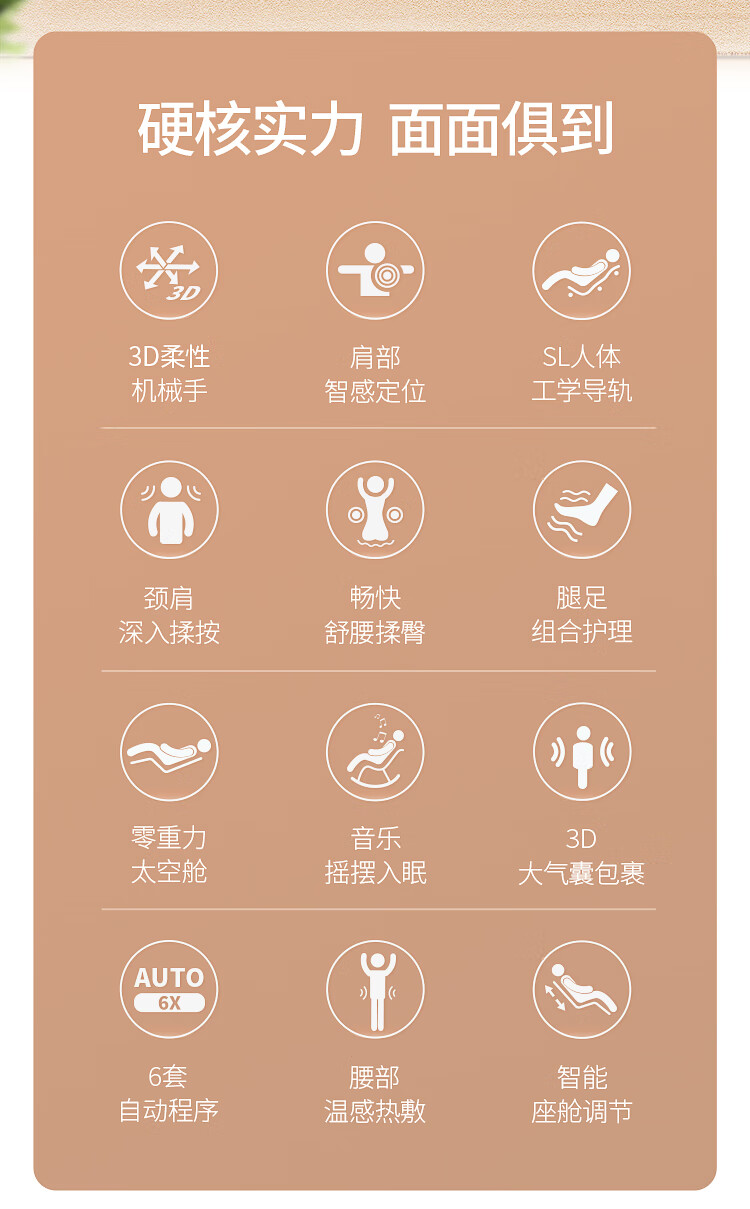 硬核实力 面面俱到

3D

3D柔性
机械手

肩部
智感定位

SL人体
工学导轨

颈肩
深入揉按

畅快
舒腰揉臀

腿足
组合护理

零重力
太空舱

音乐
摇摆入眠

3D
大气囊包裹

AUTO
6X

6套
自动程序

腰部
温感热敷

智能
座舱调节