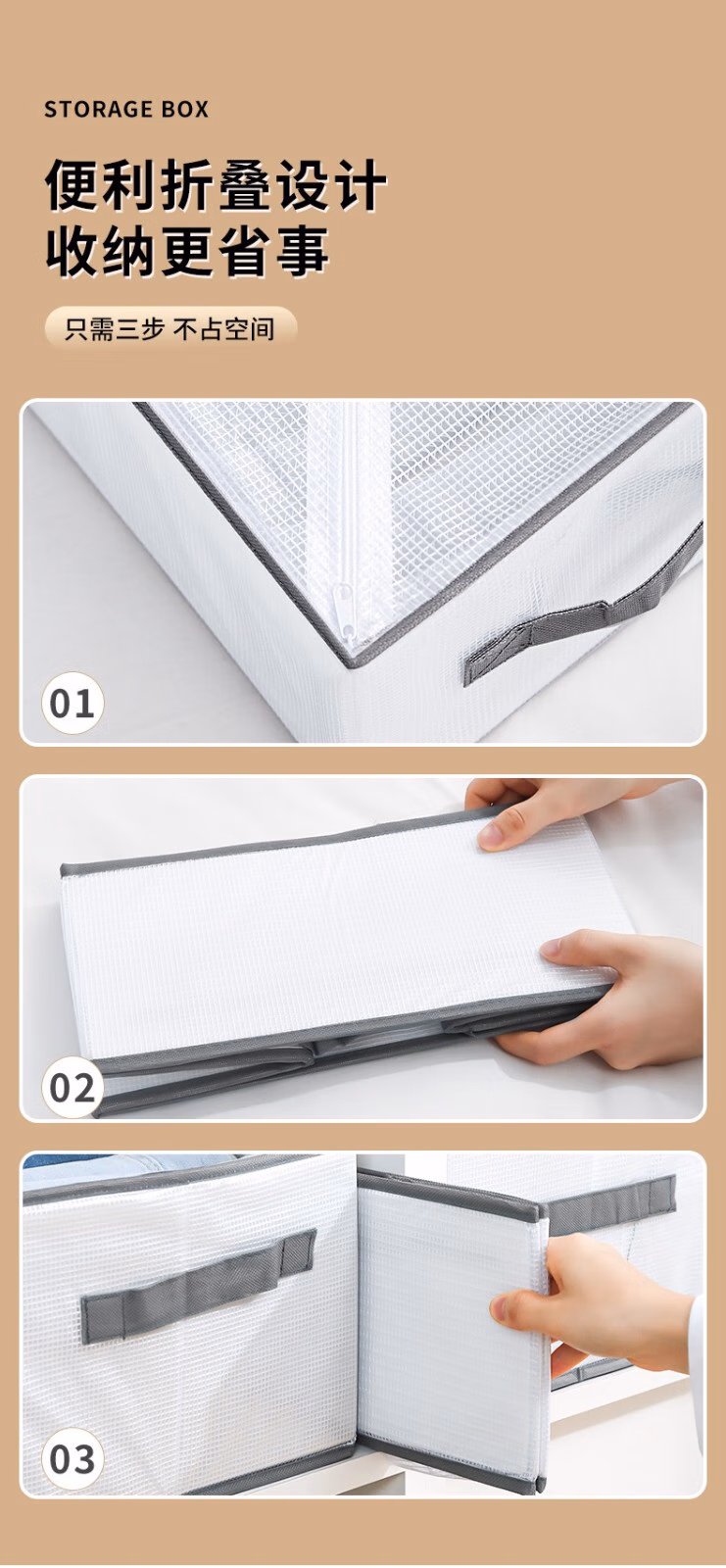 STORAGE BOX

便利折叠设计
收纳更省事

只需三步 不占空间

01

02

03