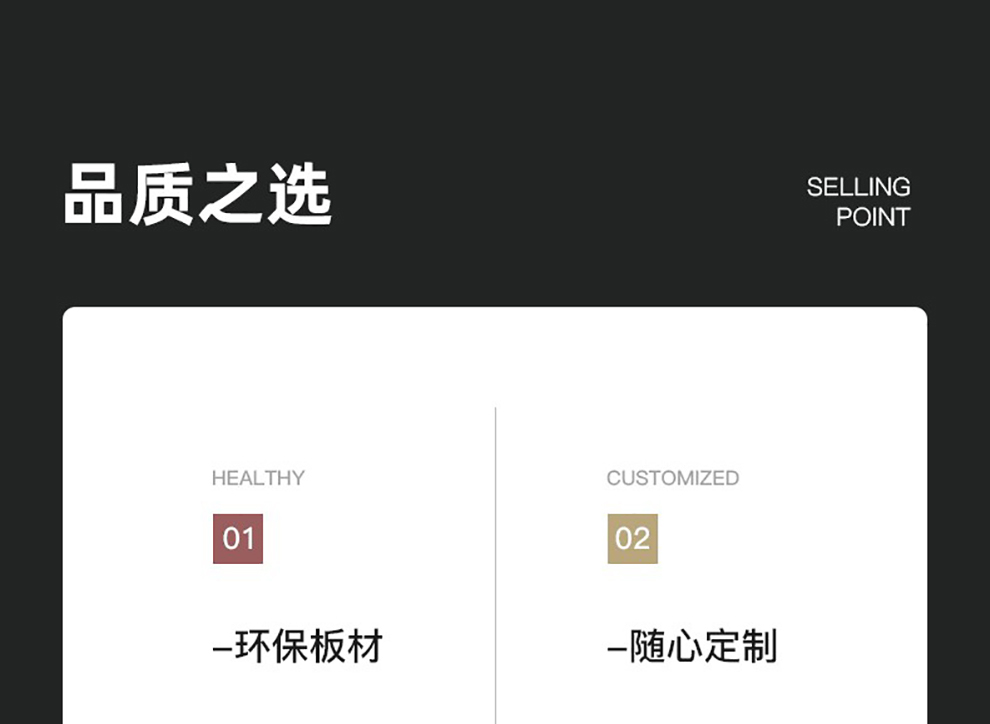 品质之选

SELLING
POINT

HEALTHY

01

–环保板材

CUSTOMIZED

02

–随心定制