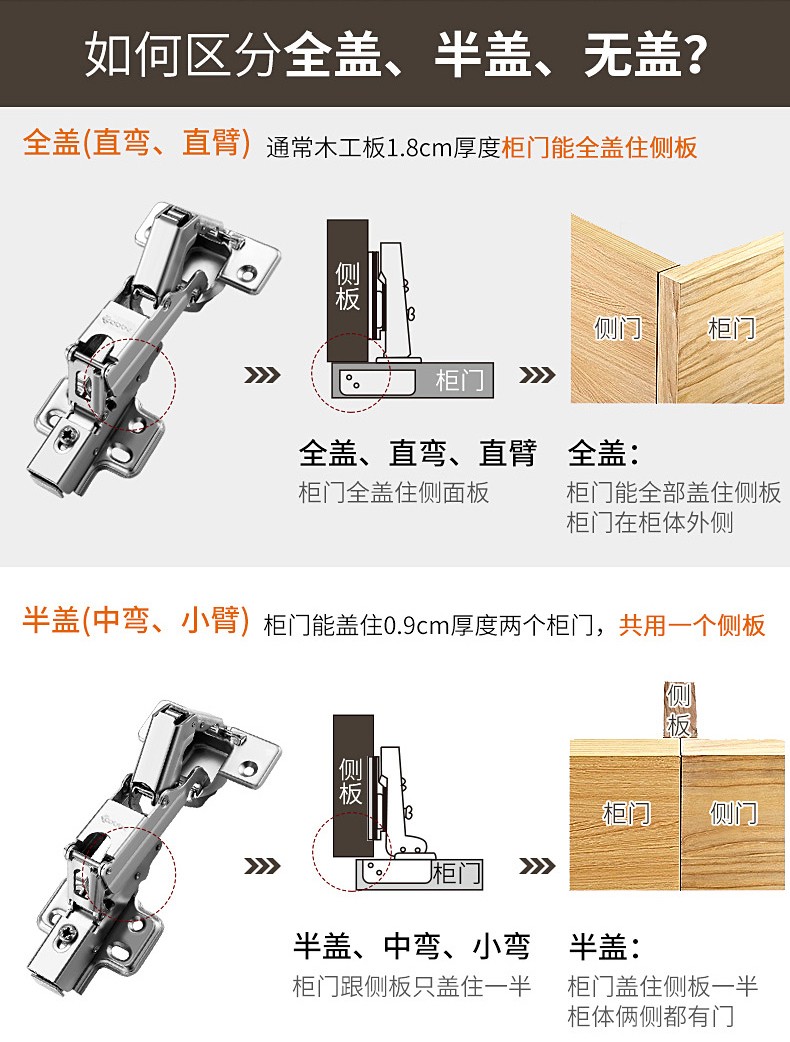 如何区分全盖、半盖、无盖?

全盖(直弯、直臂) 通常木工板1.8cm厚度柜门能全盖住侧板

侧板

柜门

侧门 柜门

全盖、直弯、直臂
柜门全盖住侧面板

全盖:
柜门能全部盖住侧板
柜门在柜体外侧

半盖(中弯、小臂) 柜门能盖住0.9cm厚度两个柜门,共用一个侧板

侧板

柜门

侧板

柜门 侧门

半盖、中弯、小弯
柜门跟侧板只盖住一半

半盖:
柜门盖住侧板一半
柜体俩侧都有门