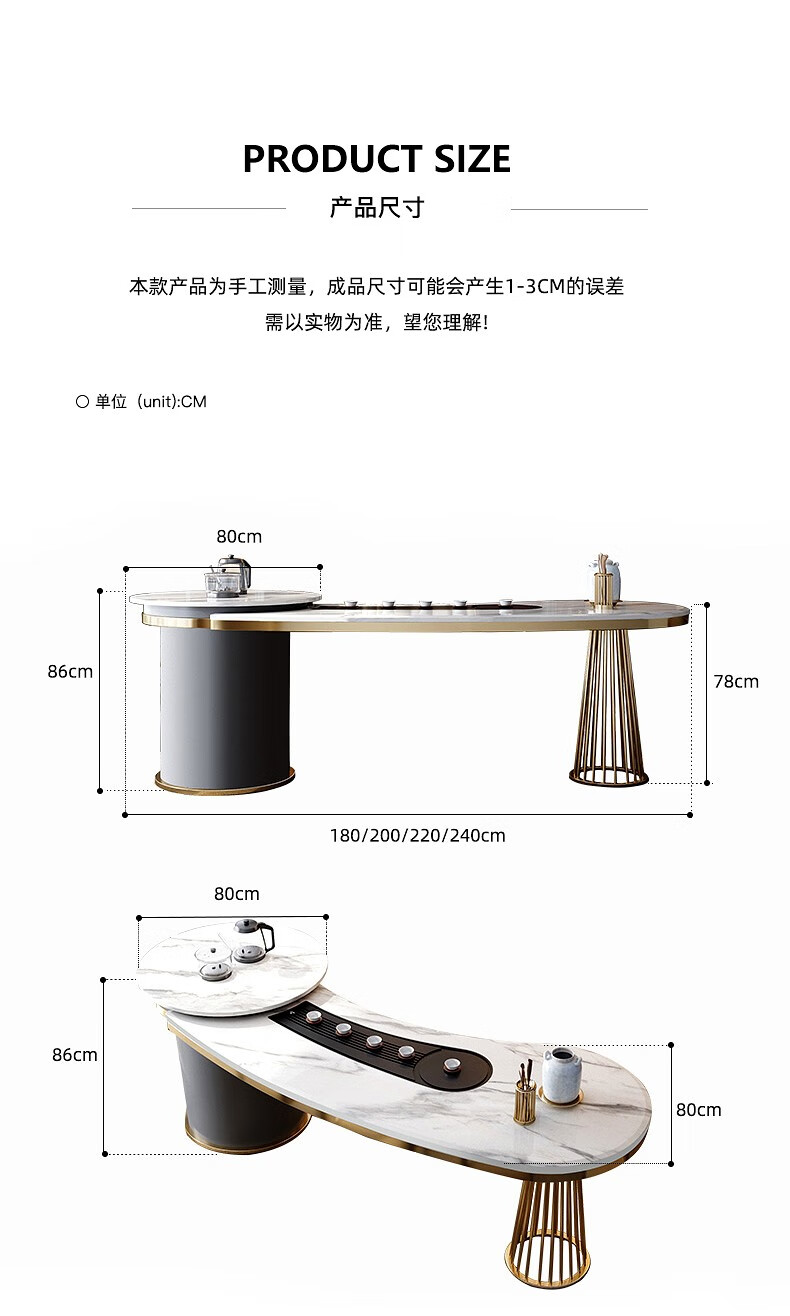 PRODUCT SIZE

产品尺寸

本款产品为手工测量，成品尺寸可能会产生1-3CM的误差
需以实物为准，望您理解！

○ 单位（unit):CM

80cm

86cm

78cm

180/200/220/240cm

80cm

86cm

80cm