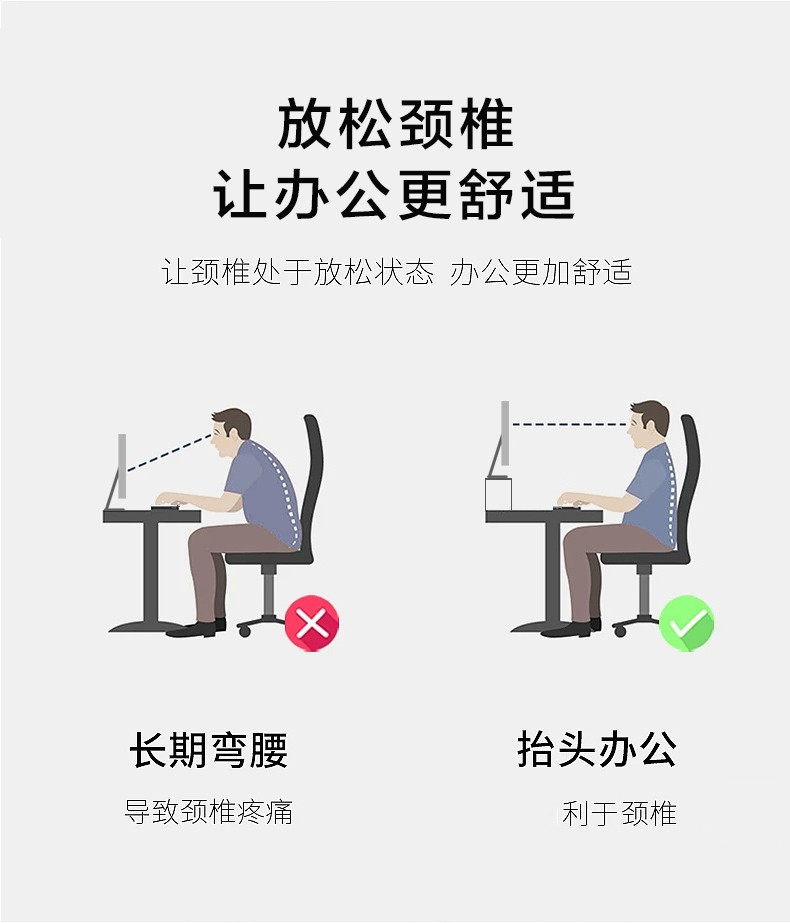 放松颈椎
让办公更舒适

让颈椎处于放松状态 办公更加舒适

长期弯腰

导致颈椎疼痛

抬头办公

利于颈椎