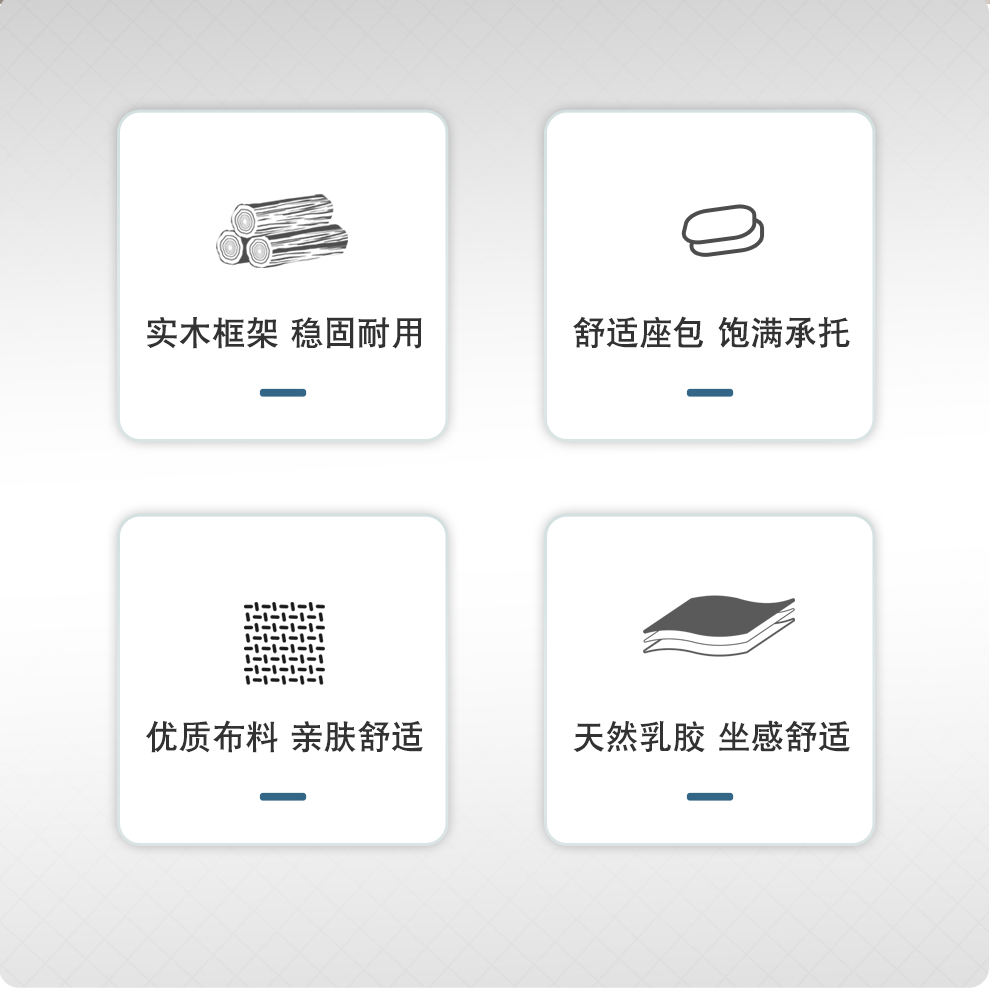 实木框架 稳固耐用

舒适座包 饱满承托

优质布料 亲肤舒适

天然乳胶 坐感舒适