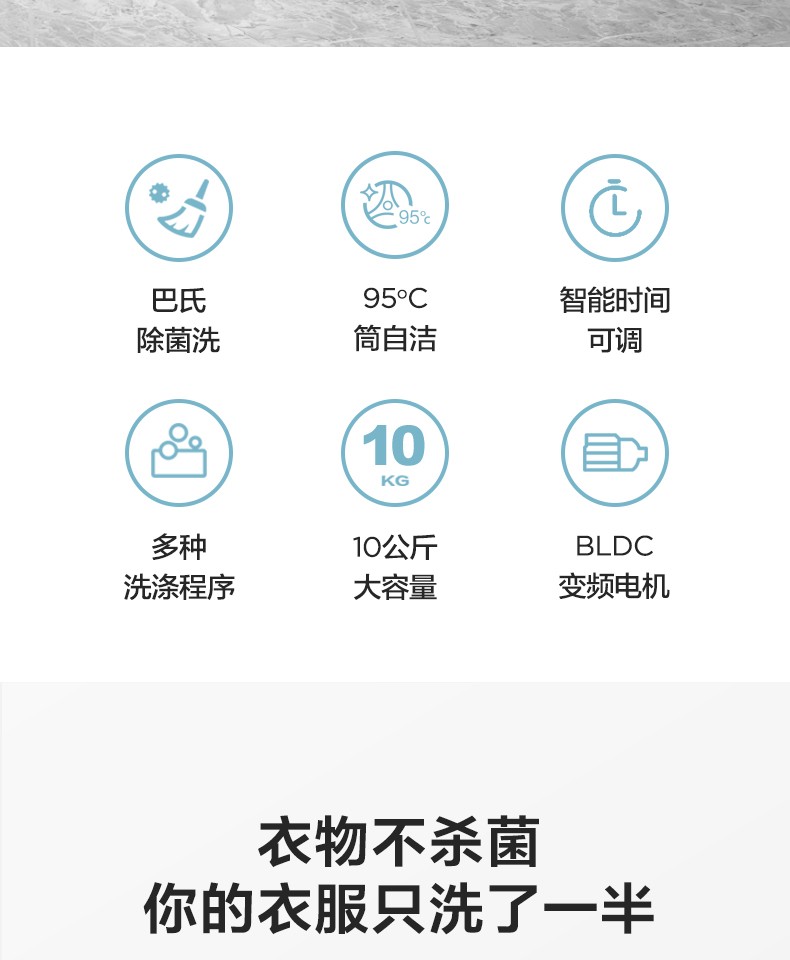 95℃

巴氏
除菌洗

95°C
筒自洁

智能时间
可调

10
KG

多种
洗涤程序

10公斤
大容量

BLDC
变频电机

衣物不杀菌
你的衣服只洗了一半