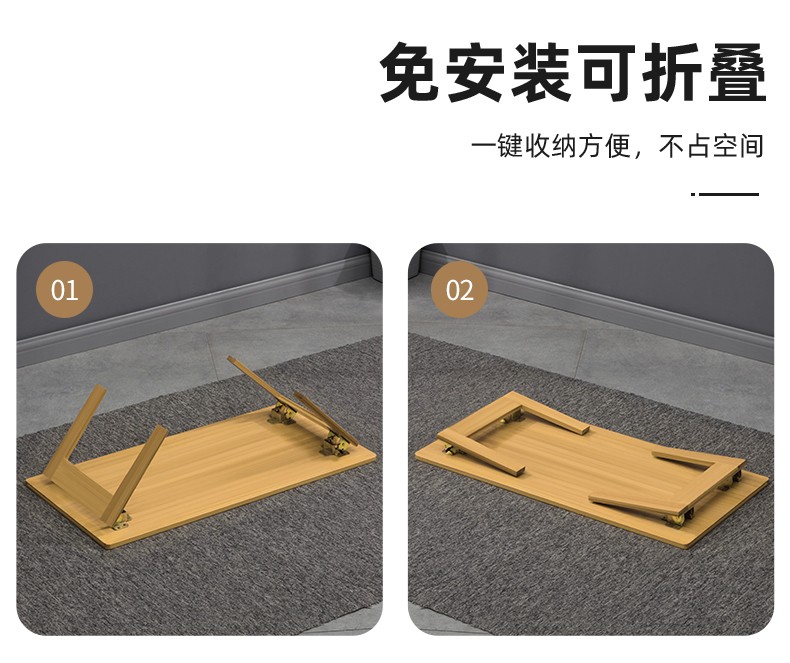 免安装可折叠

一键收纳方便，不占空间

01

02