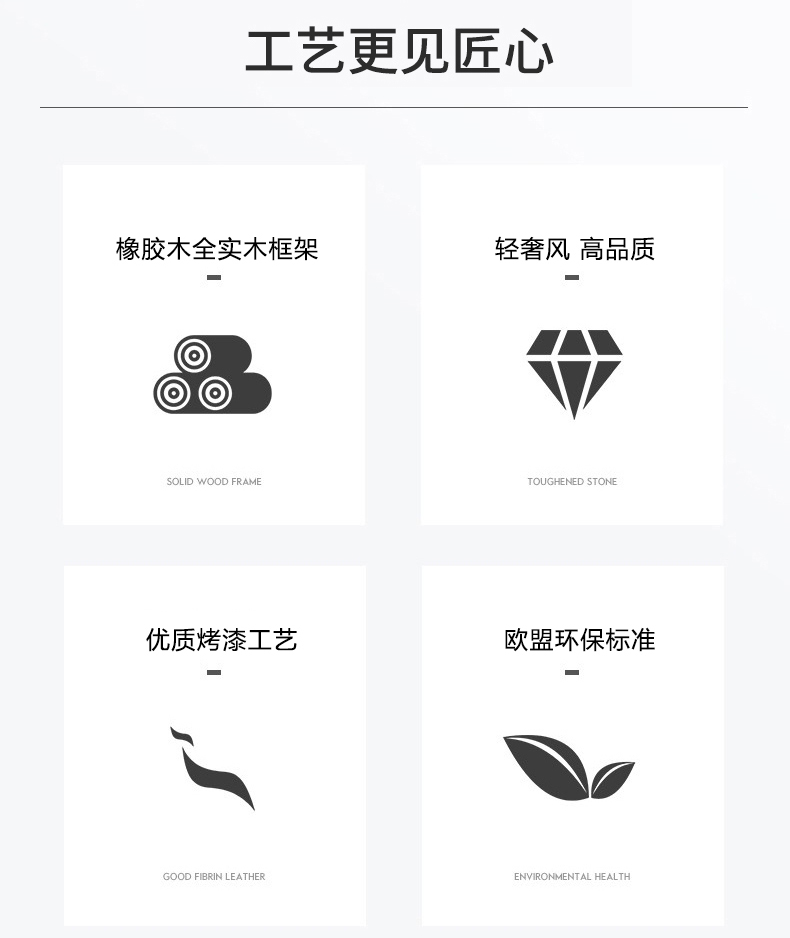 工艺更见匠心

橡胶木全实木框架

-

SOLID WOOD FRAME

轻奢风 高品质

-

TOUGHENED STONE

优质烤漆工艺

-

GOOD FIBRIN LEATHER

欧盟环保标准

-

ENVIRONMENTAL HEALTH