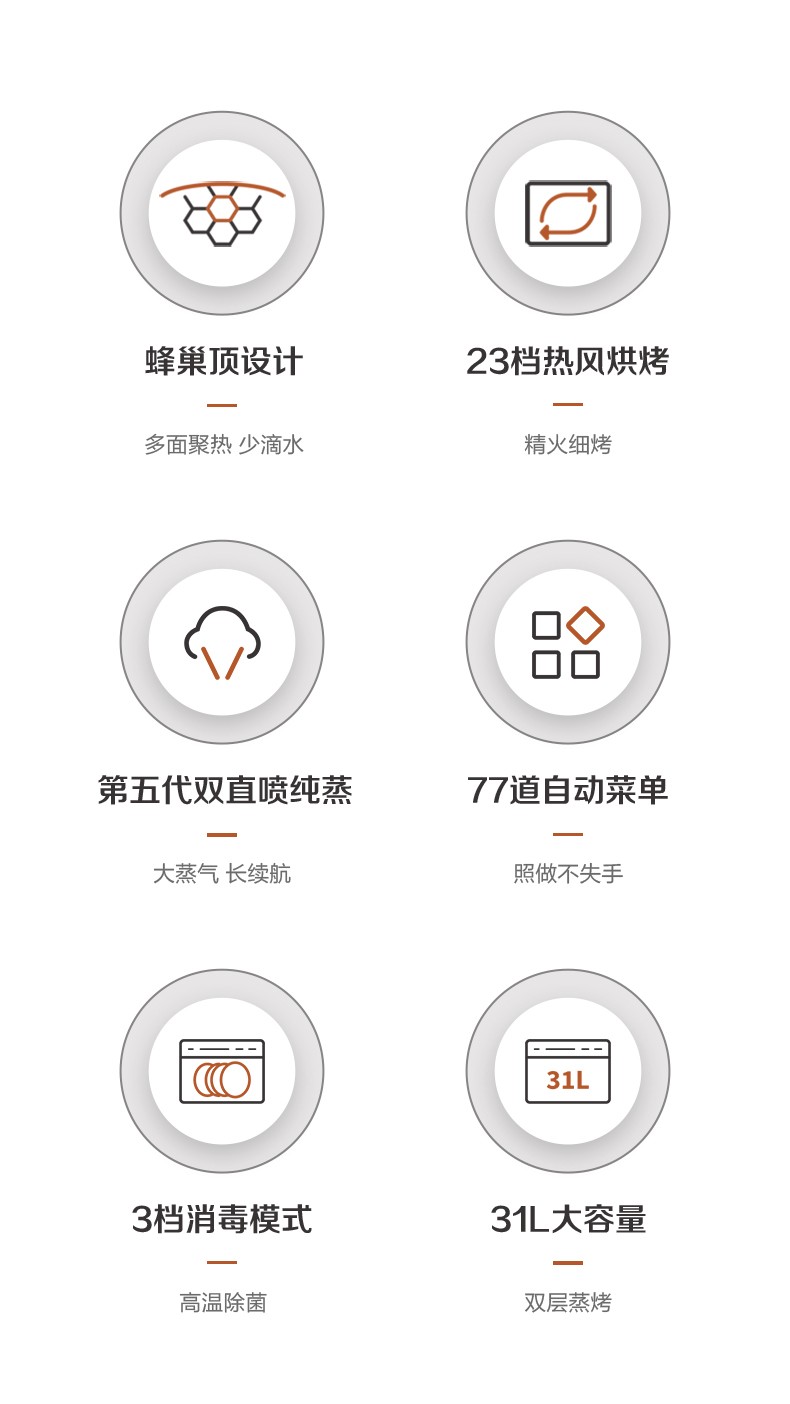 蜂巢顶设计

多面聚热 少滴水

23档热风烘烤

精火细烤

第五代双直喷纯蒸

大蒸气 长续航

77道自动菜单

照做不失手

3档消毒模式

高温除菌

31L

31L大容量

双层蒸烤