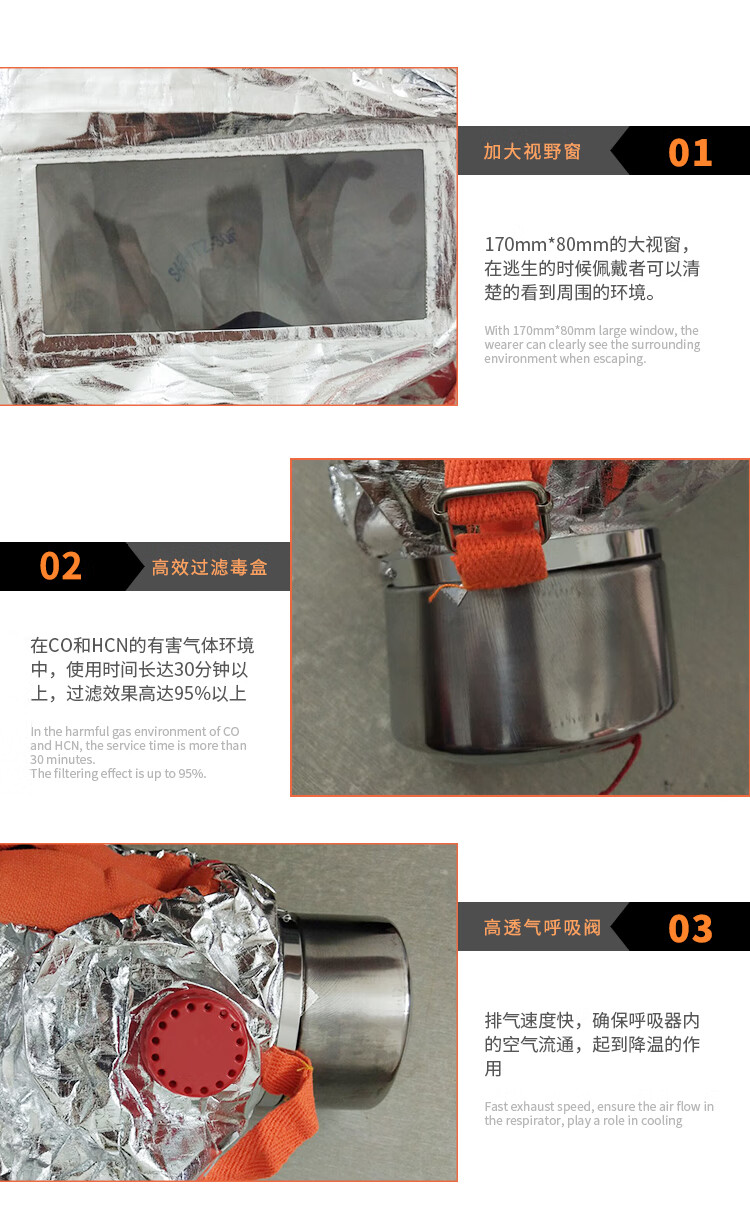 加大视野窗 01

170mm*80mm的大视窗，在逃生的时候佩戴者可以清楚的看到周围的环境。

With 170mm*80mm large window, the wearer can clearly see the surrounding environment when escaping.

02 高效过滤毒盒

在CO和HCN的有害气体环境中，使用时间长达30分钟以上，过滤效果高达95%以上

In the harmful gas environment of CO and HCN, the service time is more than 30 minutes.
The filtering effect is up to 95%.

高透气呼吸阀 03

排气速度快，确保呼吸器内的空气流通，起到降温的作用

Fast exhaust speed, ensure the air flow in the respirator, play a role in cooling