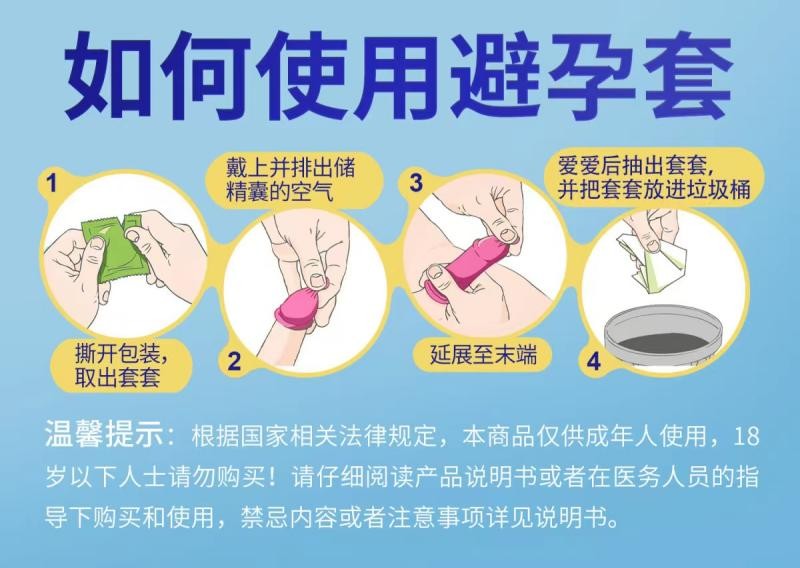 如何使用避孕套

1

撕开包装，取出套套

戴上并排出储精囊的空气

2

3

延展至末端

爱爱后抽出套套，并把套套放进垃圾桶

4

温馨提示：根据国家相关法律规定，本商品仅供成年人使用，18岁以下人士请勿购买！请仔细阅读产品说明书或者在医务人员的指导下购买和使用，禁忌内容或者注意事项详见说明书。