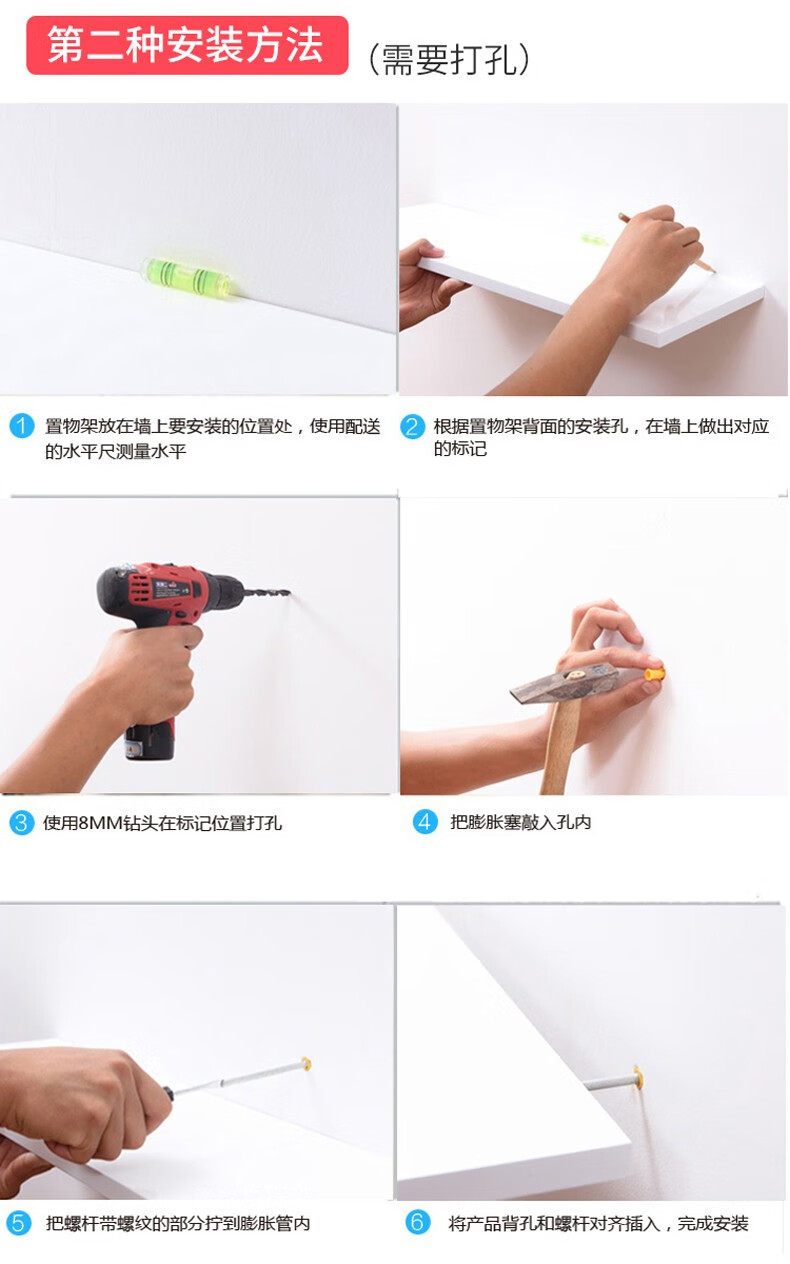 第二种安装方法（需要打孔）

1 置物架放在墙上要安装的位置处，使用配送的水平尺测量水平

2 根据置物架背面的安装孔，在墙上做出对应的标记

3 使用8MM钻头在标记位置打孔

4 把膨胀塞敲入孔内

5 把螺杆带螺纹的部分拧到膨胀管内

6 将产品背孔和螺杆对齐插入，完成安装